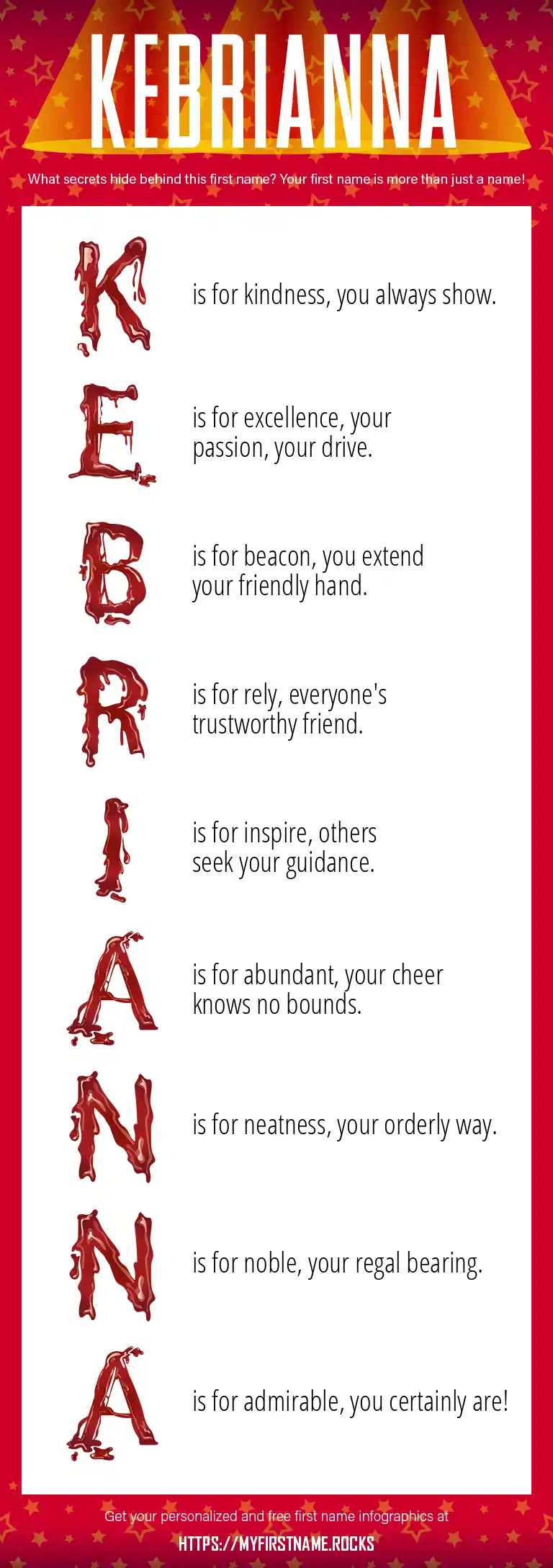 KEBRIANNA

What secrets hide behind this first name? Your first name is more than just a name!

K is for kindness, you always show.

E is for excellence, your passion, your drive.

B is for beacon, you extend your friendly hand.

R is for rely, everyone's trustworthy friend.

I is for inspire, others seek your guidance.

A is for abundant, your cheer knows no bounds.

N is for neatness, your orderly way.

N is for noble, your regal bearing.

A is for admirable, you certainly are!

Get your personalized and free first name infographics at

HTTPS://MYFIRSTNAME.ROCKS