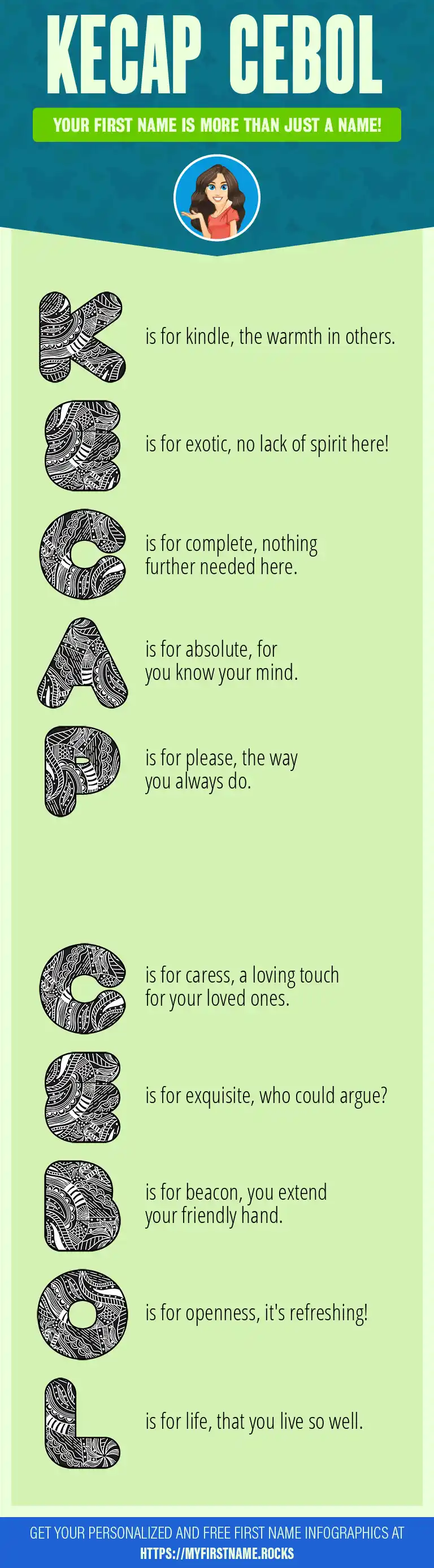 KECAP CEBOL

YOUR FIRST NAME IS MORE THAN JUST A NAME!

K is for kindle, the warmth in others.

E is for exotic, no lack of spirit here!

C is for complete, nothing further needed here.

A is for absolute, for you know your mind.

P is for please, the way you always do.

C is for caress, a loving touch for your loved ones.

E is for exquisite, who could argue?

B is for beacon, you extend your friendly hand.

O is for openness, it's refreshing!

L is for life, that you live so well.

GET YOUR PERSONALIZED AND FREE FIRST NAME INFOGRAPHICS AT HTTPS://MYFIRSTNAME.ROCKS