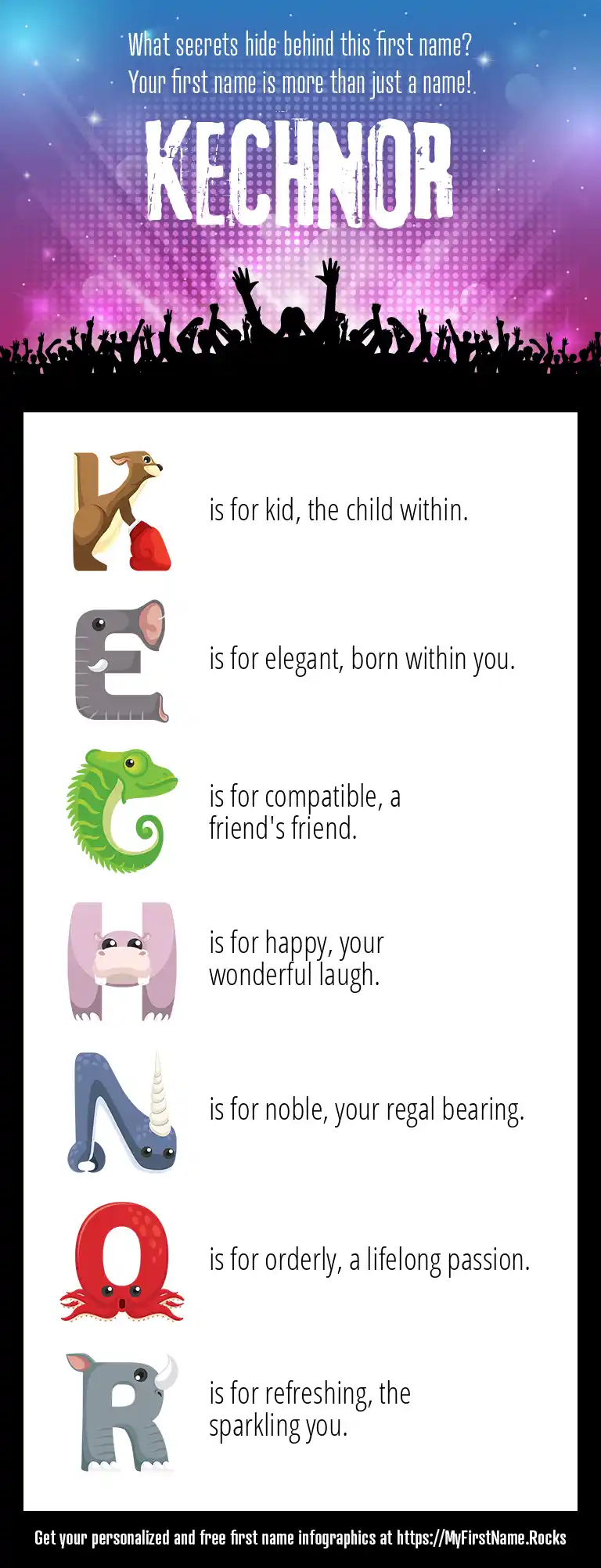 What secrets hide behind this first name?
Your first name is more than just a name!

KECHNOR

K is for kid, the child within.

E is for elegant, born within you.

C is for compatible, a friend's friend.

H is for happy, your wonderful laugh.

N is for noble, your regal bearing.

O is for orderly, a lifelong passion.

R is for refreshing, the sparkling you.

Get your personalized and free first name infographics at https://MyFirstName.Rocks