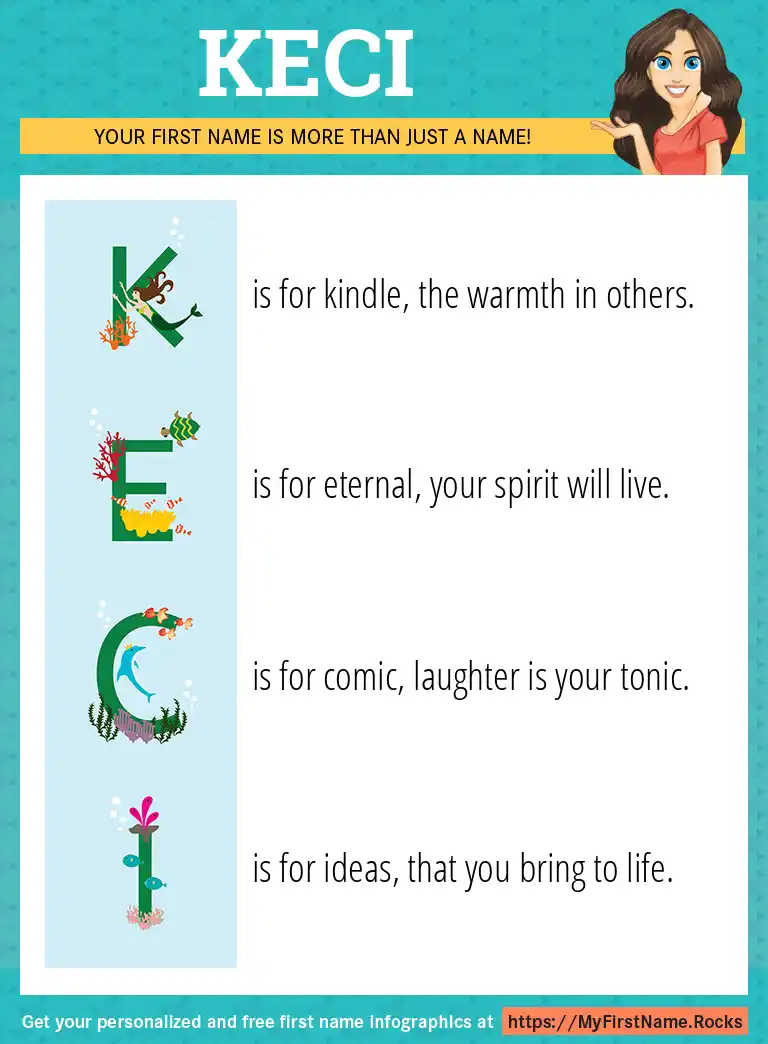 KECI

YOUR FIRST NAME IS MORE THAN JUST A NAME!

K is for kindle, the warmth in others.

E is for eternal, your spirit will live.

C is for comic, laughter is your tonic.

I is for ideas, that you bring to life.

Get your personalized and free first name infographics at https://MyFirstName.Rocks