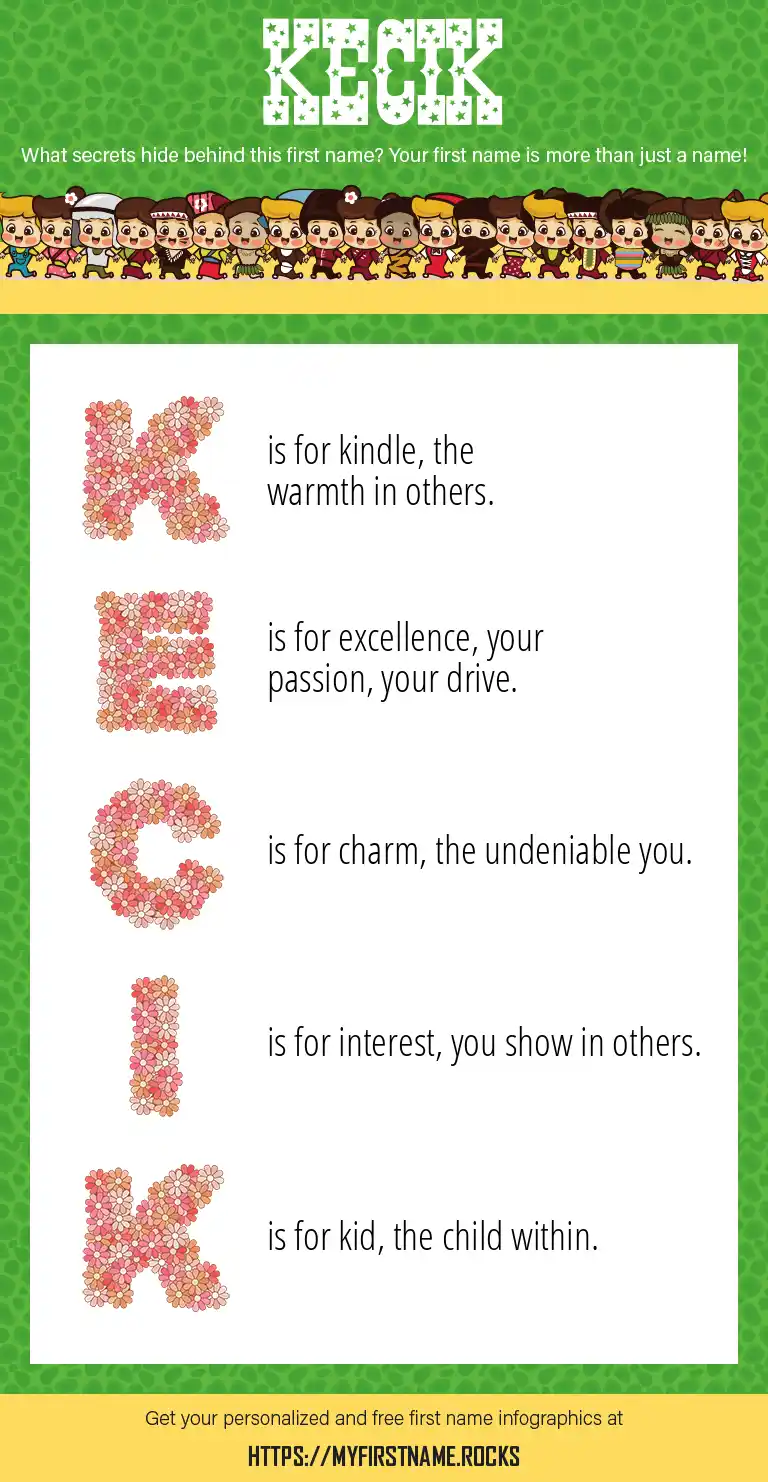 KECIK

What secrets hide behind this first name? Your first name is more than just a name!

K is for kindle, the warmth in others.

E is for excellence, your passion, your drive.

C is for charm, the undeniable you.

I is for interest, you show in others.

K is for kid, the child within.

Get your personalized and free first name infographics at

HTTPS://MYFIRSTNAME.ROCKS