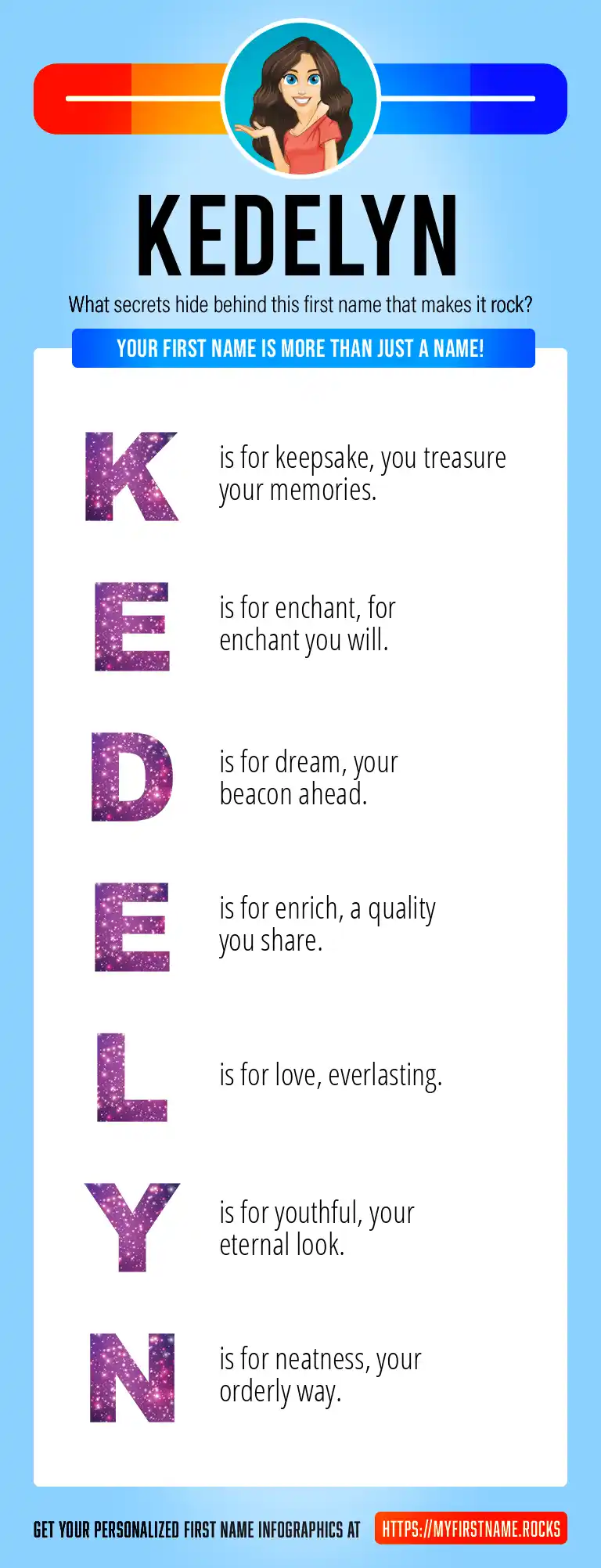 KEDELYN

What secrets hide behind this first name that makes it rock?

YOUR FIRST NAME IS MORE THAN JUST A NAME!

K is for keepsake, you treasure your memories.

E is for enchant, for enchant you will.

D is for dream, your beacon ahead.

E is for enrich, a quality you share.

L is for love, everlasting.

Y is for youthful, your eternal look.

N is for neatness, your orderly way.

GET YOUR PERSONALIZED FIRST NAME INFOGRAPHICS AT HTTPS://MYFIRSTNAME.ROCKS