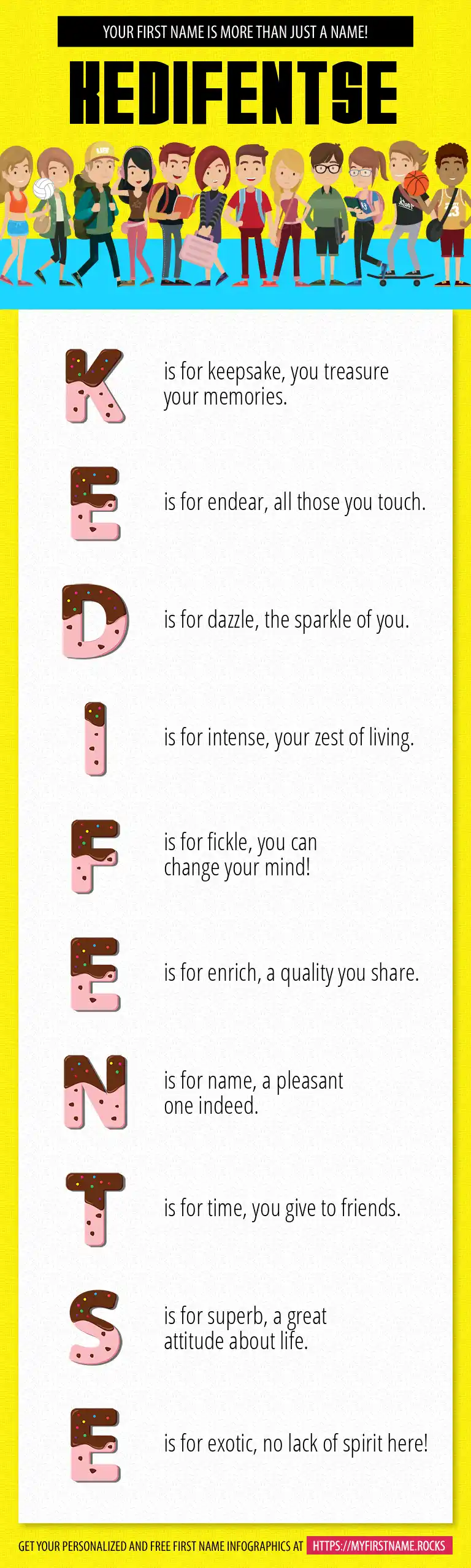 YOUR FIRST NAME IS MORE THAN JUST A NAME!

KEDIFENTSE

K is for keepsake, you treasure your memories.

E is for endear, all those you touch.

D is for dazzle, the sparkle of you.

I is for intense, your zest of living.

F is for fickle, you can change your mind!

E is for enrich, a quality you share.

N is for name, a pleasant one indeed.

T is for time, you give to friends.

S is for superb, a great attitude about life.

E is for exotic, no lack of spirit here!

GET YOUR PERSONALIZED AND FREE FIRST NAME INFOGRAPHICS AT HTTPS://MYFIRSTNAME.ROCKS