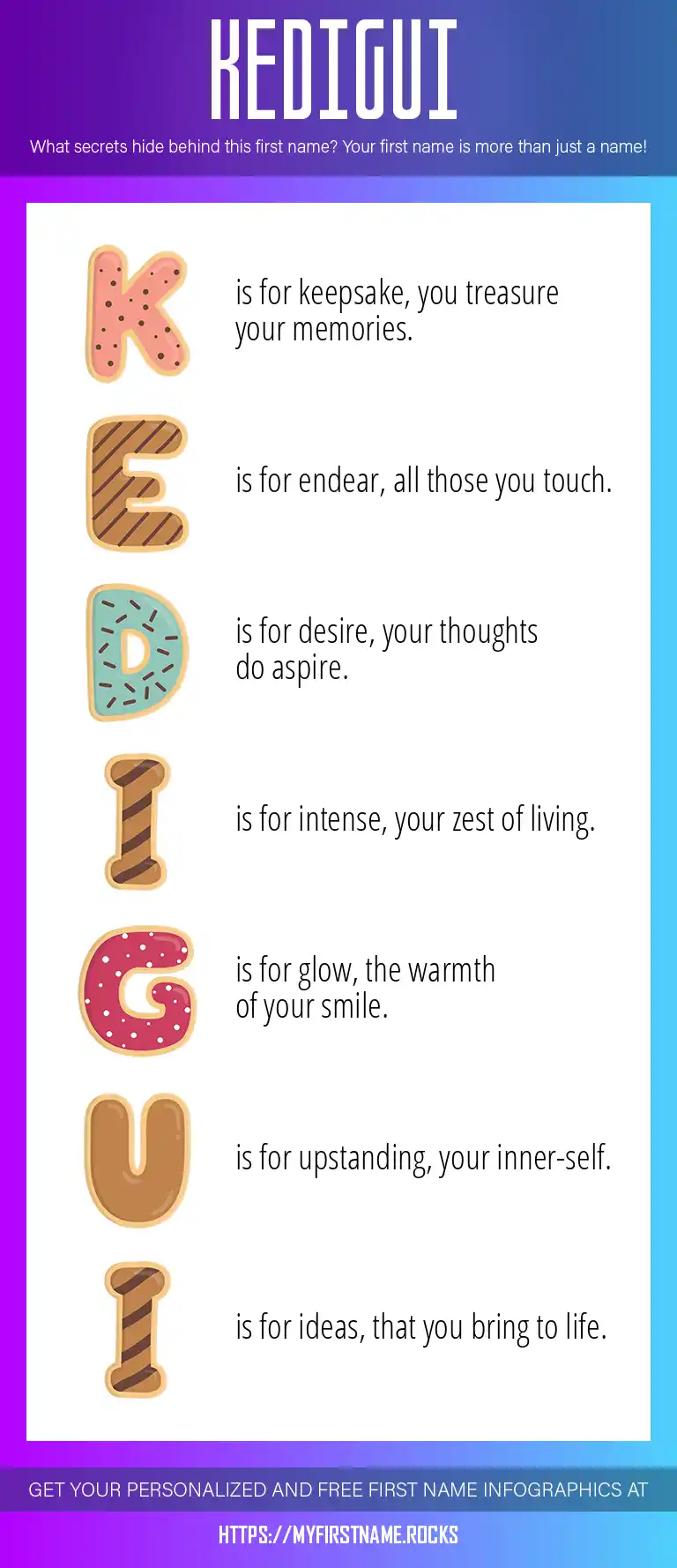 KEDIGUI

What secrets hide behind this first name? Your first name is more than just a name!

K is for keepsake, you treasure your memories.

E is for endear, all those you touch.

D is for desire, your thoughts do aspire.

I is for intense, your zest of living.

G is for glow, the warmth of your smile.

U is for upstanding, your inner-self.

I is for ideas, that you bring to life.

GET YOUR PERSONALIZED AND FREE FIRST NAME INFOGRAPHICS AT

HTTPS://MYFIRSTNAME.ROCKS