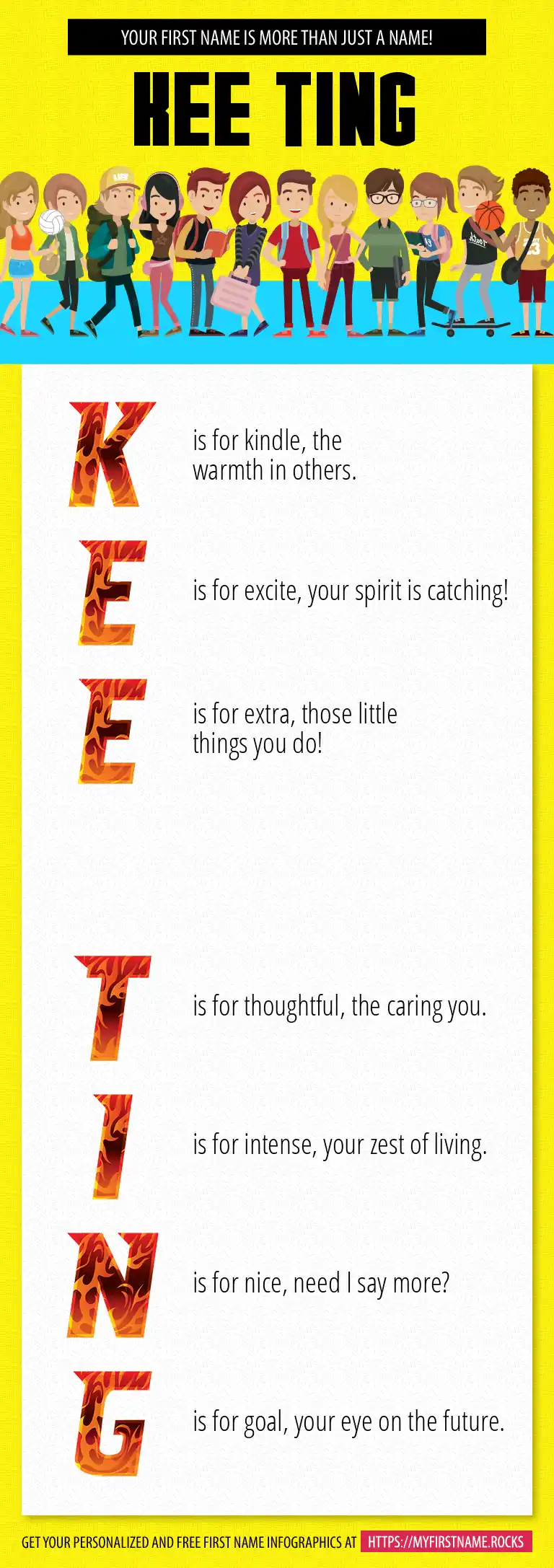 YOUR FIRST NAME IS MORE THAN JUST A NAME!

KEE TING

K is for kindle, the warmth in others.

E is for excite, your spirit is catching!

E is for extra, those little things you do!

T is for thoughtful, the caring you.

I is for intense, your zest of living.

N is for nice, need I say more?

G is for goal, your eye on the future.

GET YOUR PERSONALIZED AND FREE FIRST NAME INFOGRAPHICS AT HTTPS://MYFIRSTNAME.ROCKS