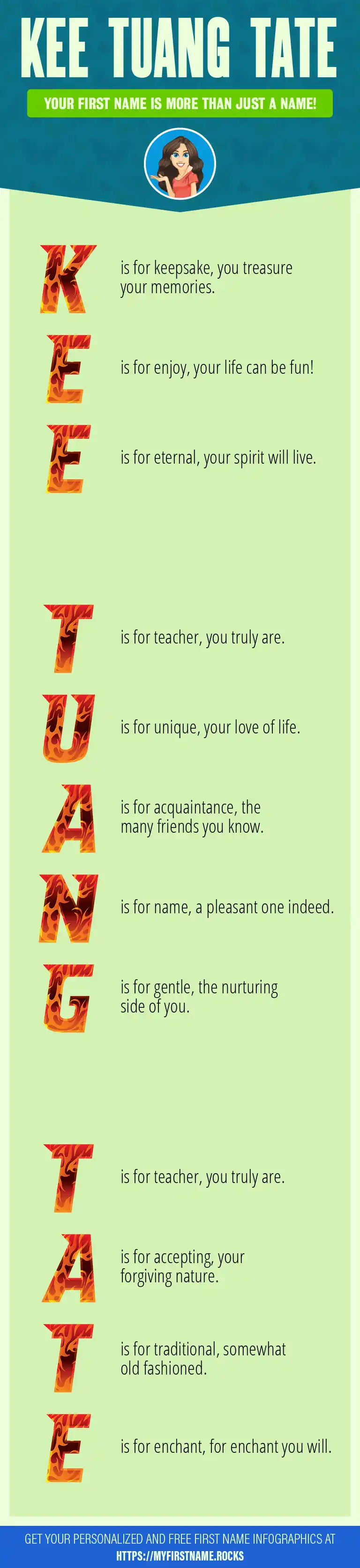 KEE TUANG TATE

YOUR FIRST NAME IS MORE THAN JUST A NAME!

K is for keepsake, you treasure your memories.

E is for enjoy, your life can be fun!

E is for eternal, your spirit will live.

T is for teacher, you truly are.

U is for unique, your love of life.

A is for acquaintance, the many friends you know.

N is for name, a pleasant one indeed.

G is for gentle, the nurturing side of you.

T is for teacher, you truly are.

A is for accepting, your forgiving nature.

T is for traditional, somewhat old fashioned.

E is for enchant, for enchant you will.

GET YOUR PERSONALIZED AND FREE FIRST NAME INFOGRAPHICS AT HTTPS://MYFIRSTNAME.ROCKS