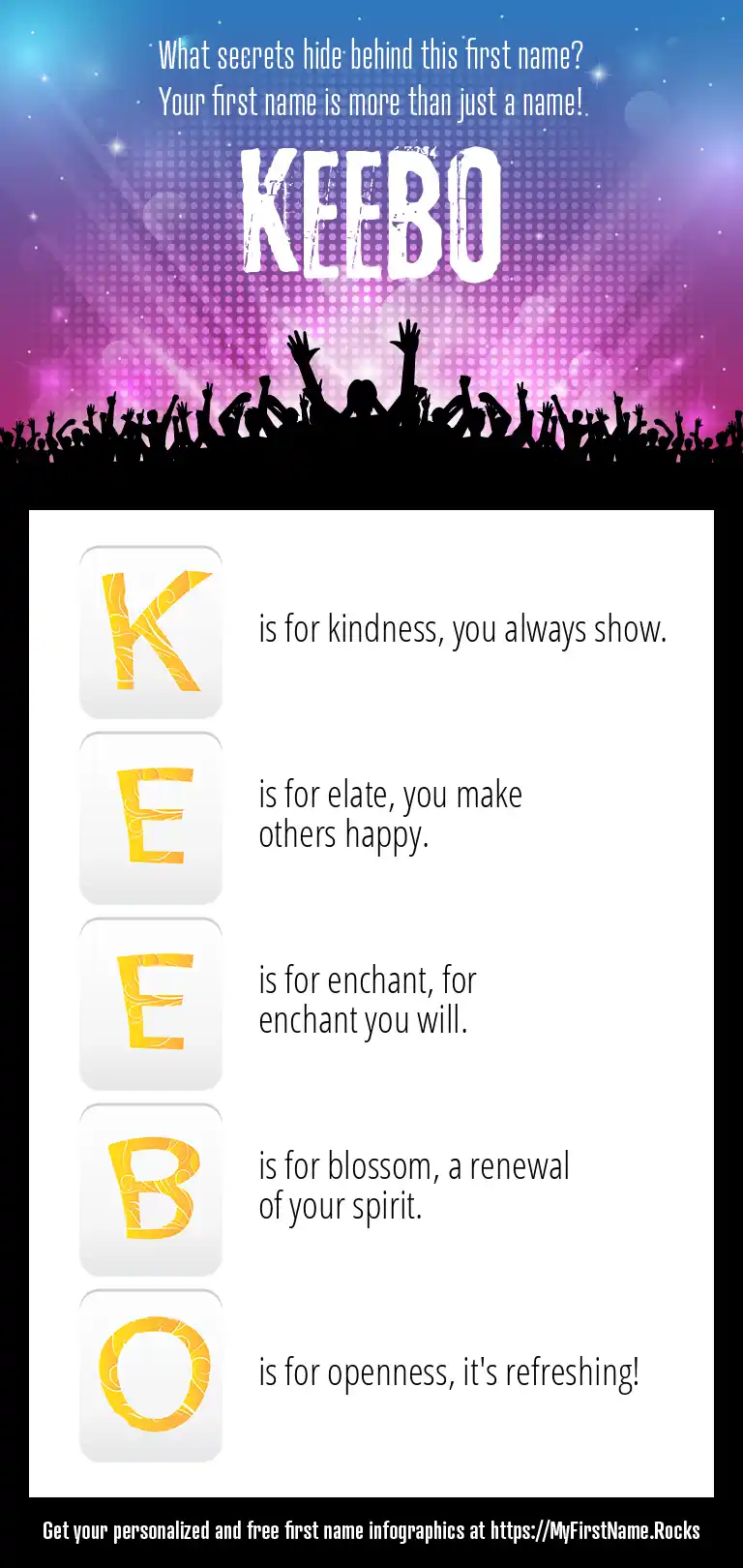 What secrets hide behind this first name?
Your first name is more than just a name!

KEEBO

K is for kindness, you always show.

E is for elate, you make others happy.

E is for enchant, for enchant you will.

B is for blossom, a renewal of your spirit.

O is for openness, it's refreshing!

Get your personalized and free first name infographics at https://MyFirstName.Rocks