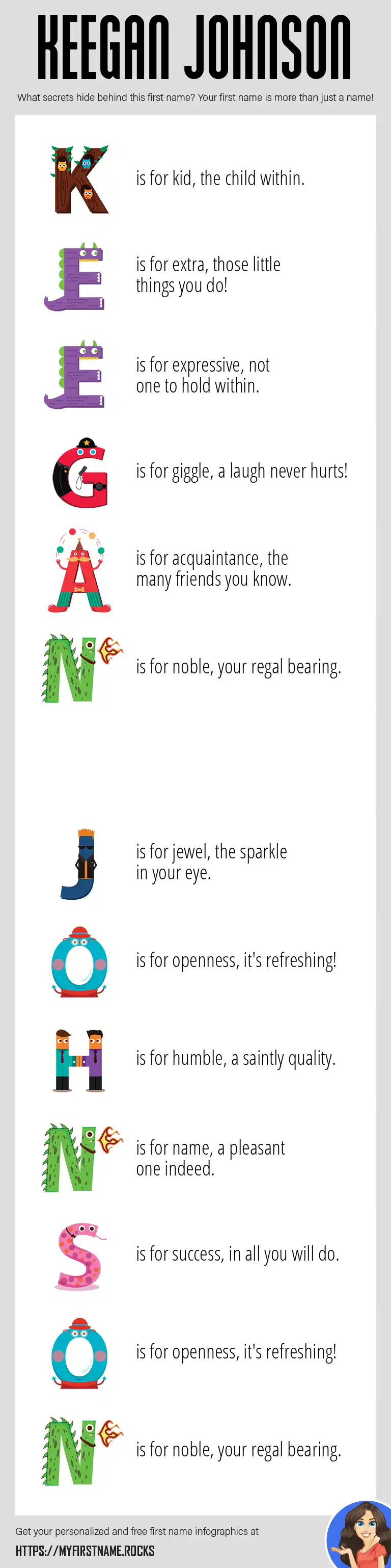 KEEGAN JOHNSON

What secrets hide behind this first name? Your first name is more than just a name!

K is for kid, the child within.

E is for extra, those little things you do!

E is for expressive, not one to hold within.

G is for giggle, a laugh never hurts!

A is for acquaintance, the many friends you know.

N is for noble, your regal bearing.

J is for jewel, the sparkle in your eye.

O is for openness, it's refreshing!

H is for humble, a saintly quality.

N is for name, a pleasant one indeed.

S is for success, in all you will do.

O is for openness, it's refreshing!

N is for noble, your regal bearing.

Get your personalized and free first name infographics at

HTTPS://MYFIRSTNAME.ROCKS