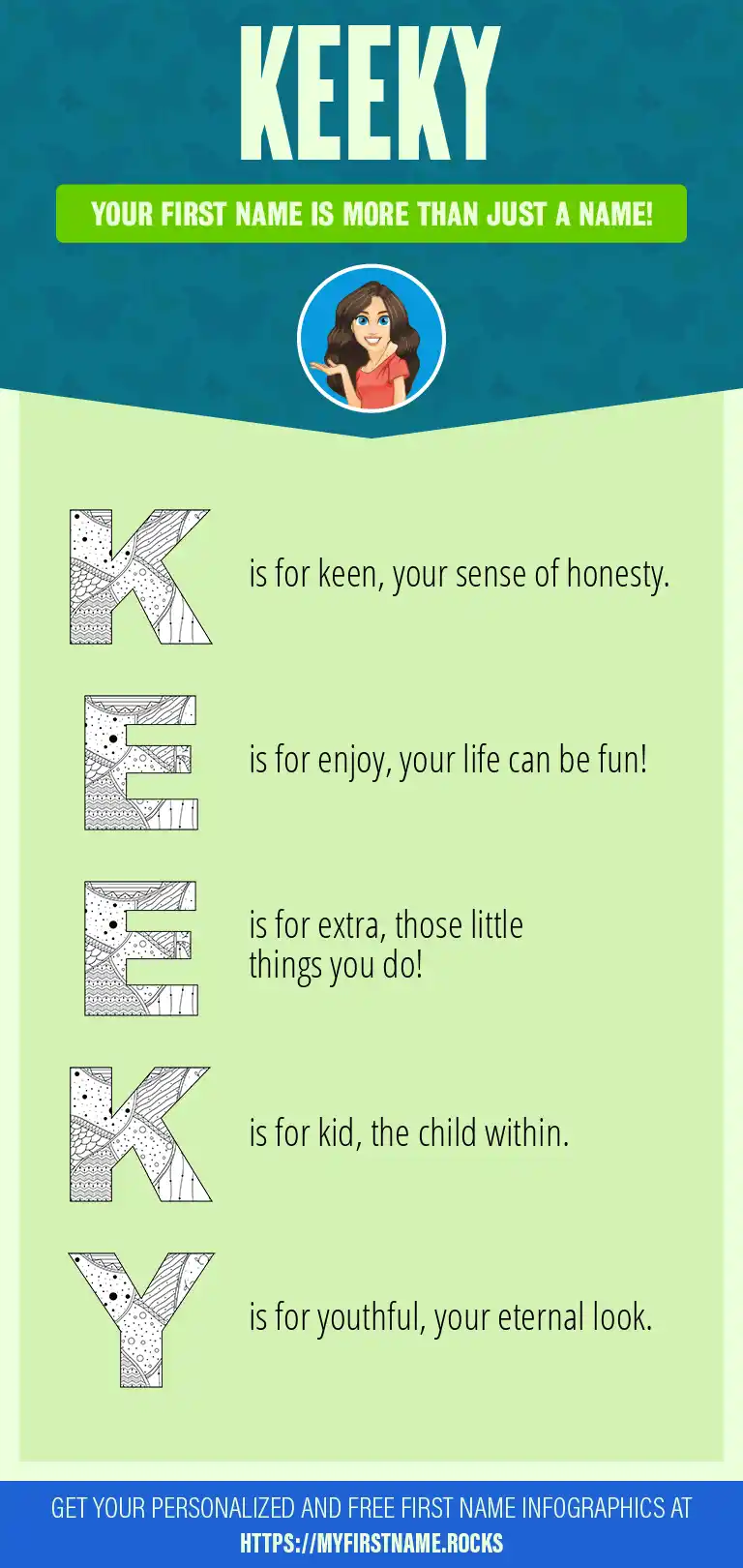 KEEKY

YOUR FIRST NAME IS MORE THAN JUST A NAME!

K is for keen, your sense of honesty.

E is for enjoy, your life can be fun!

E is for extra, those little things you do!

K is for kid, the child within.

Y is for youthful, your eternal look.

GET YOUR PERSONALIZED AND FREE FIRST NAME INFOGRAPHICS AT HTTPS://MYFIRSTNAME.ROCKS