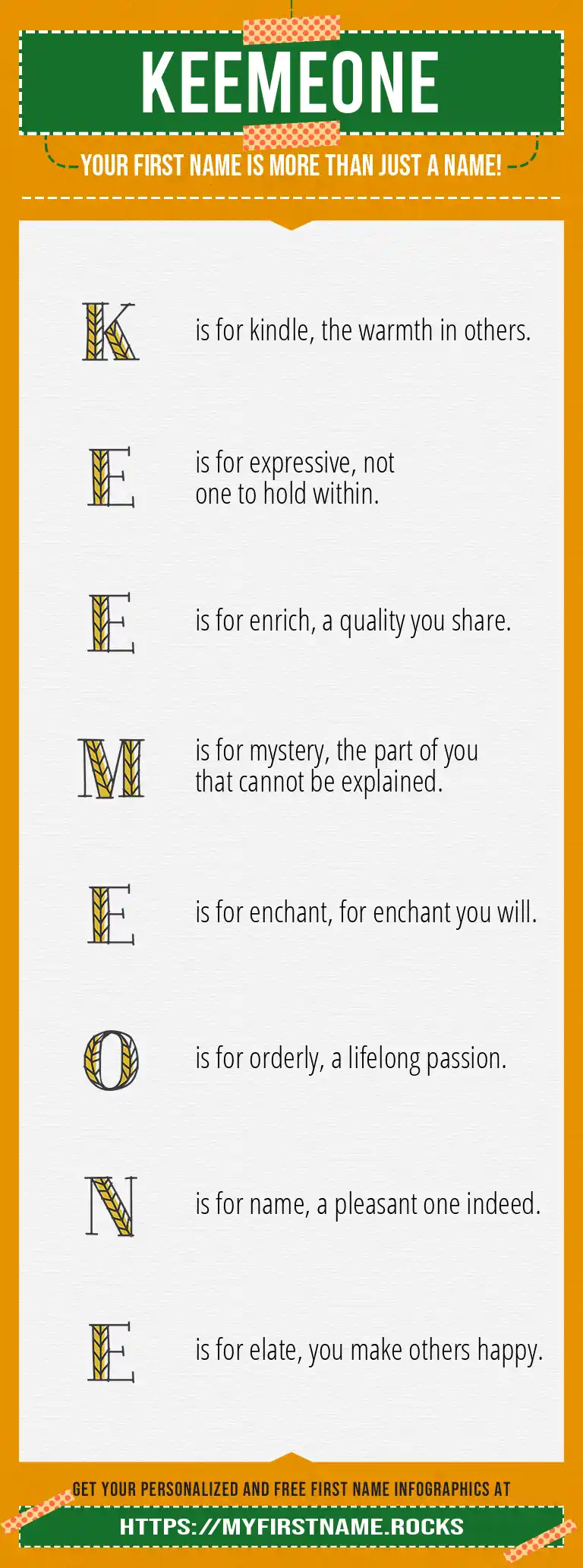 KEEMEONE

YOUR FIRST NAME IS MORE THAN JUST A NAME!

K is for kindle, the warmth in others.

E is for expressive, not one to hold within.

E is for enrich, a quality you share.

M is for mystery, the part of you that cannot be explained.

E is for enchant, for enchant you will.

O is for orderly, a lifelong passion.

N is for name, a pleasant one indeed.

E is for elate, you make others happy.

GET YOUR PERSONALIZED AND FREE FIRST NAME INFOGRAPHICS AT

HTTPS://MYFIRSTNAME.ROCKS