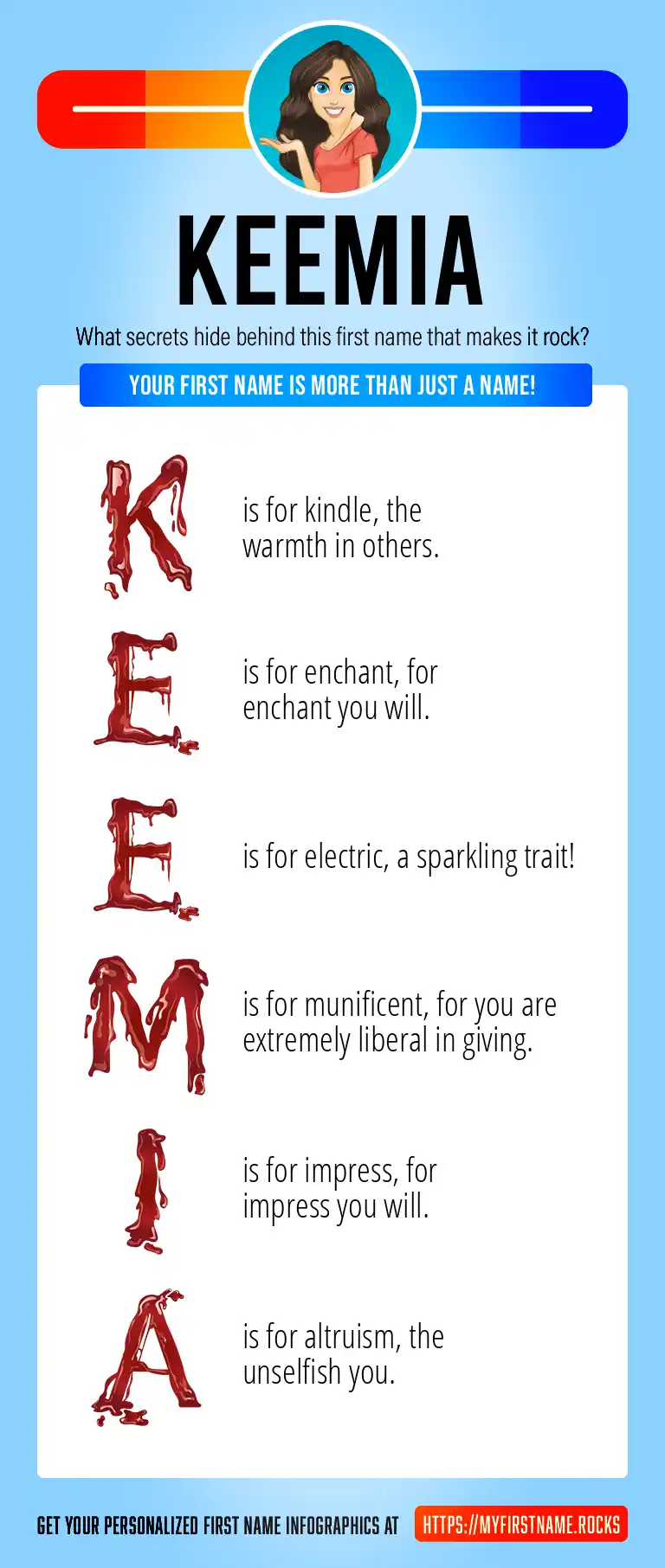 KEEMIA

What secrets hide behind this first name that makes it rock?

YOUR FIRST NAME IS MORE THAN JUST A NAME!

K is for kindle, the warmth in others.

E is for enchant, for enchant you will.

E is for electric, a sparkling trait!

M is for munificent, for you are extremely liberal in giving.

I is for impress, for impress you will.

A is for altruism, the unselfish you.

GET YOUR PERSONALIZED FIRST NAME INFOGRAPHICS AT HTTPS://MYFIRSTNAME.ROCKS