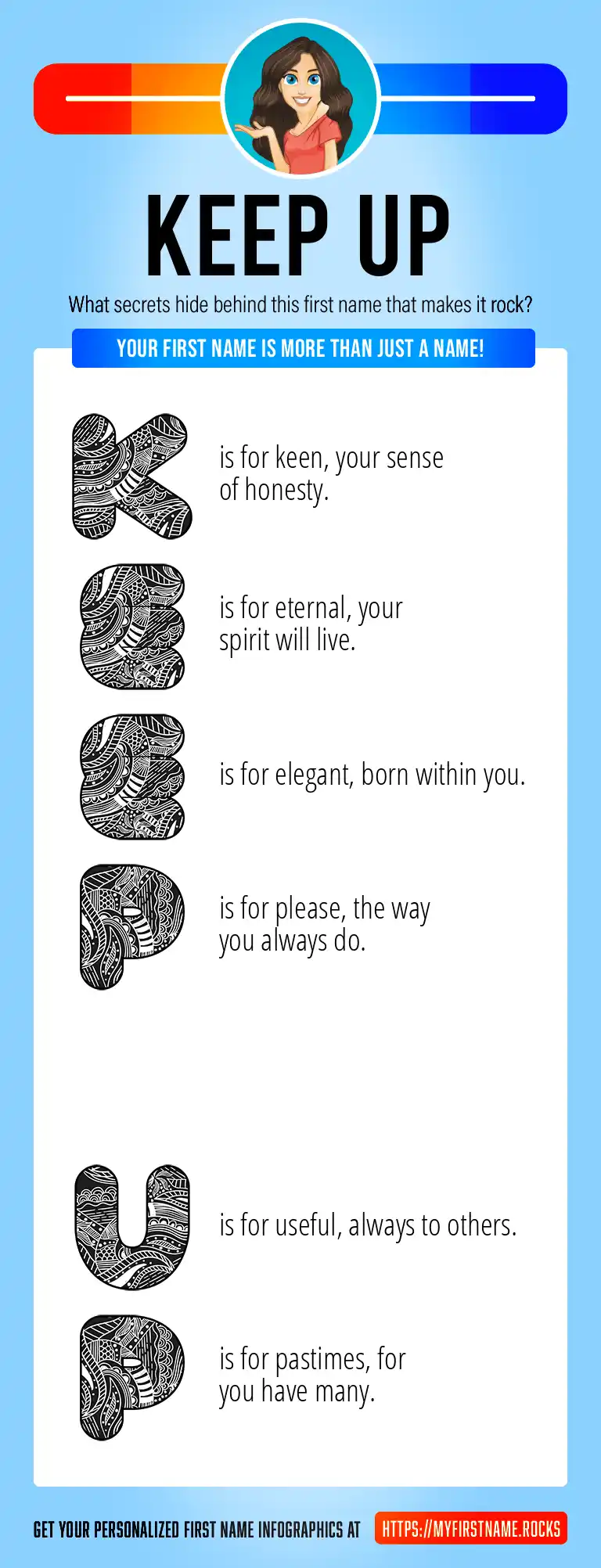 KEEP UP

What secrets hide behind this first name that makes it rock?

YOUR FIRST NAME IS MORE THAN JUST A NAME!

K is for keen, your sense of honesty.

E is for eternal, your spirit will live.

E is for elegant, born within you.

P is for please, the way you always do.

U is for useful, always to others.

P is for pastimes, for you have many.

GET YOUR PERSONALIZED FIRST NAME INFOGRAPHICS AT HTTPS://MYFIRSTNAME.ROCKS