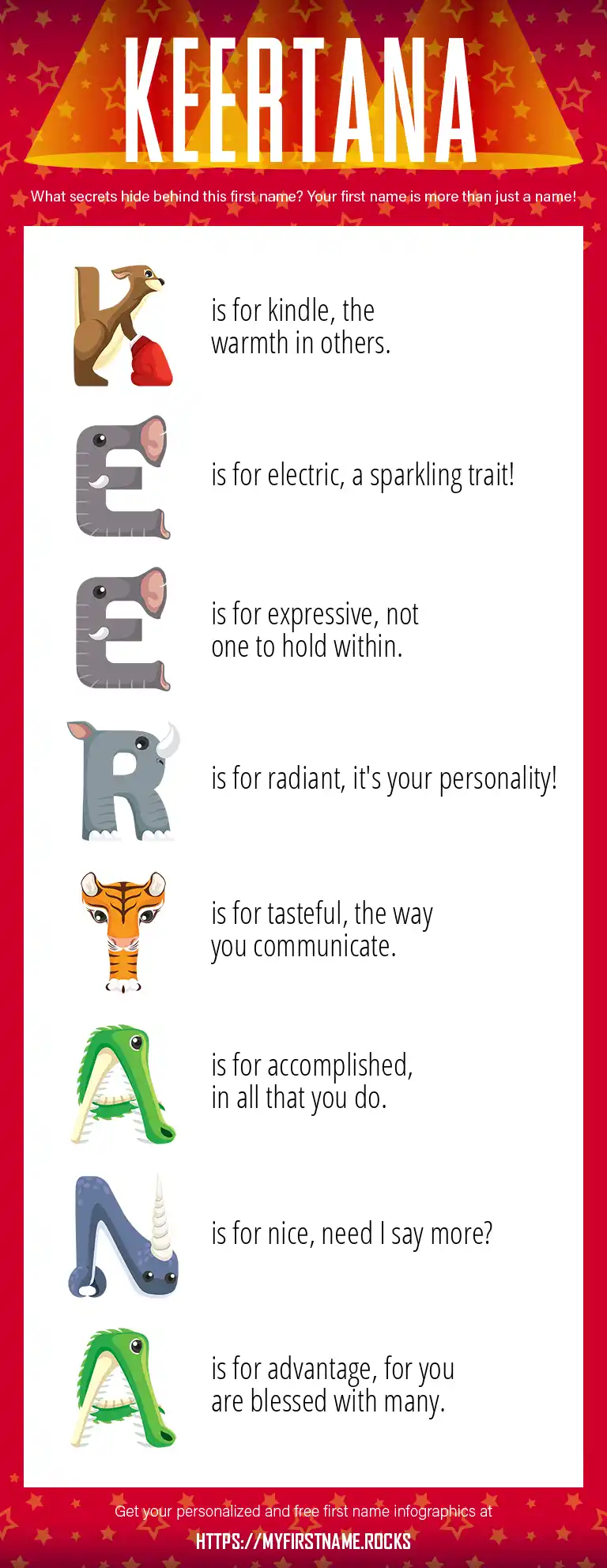 KEERTANA

What secrets hide behind this first name? Your first name is more than just a name!

K is for kindle, the warmth in others.

E is for electric, a sparkling trait!

E is for expressive, not one to hold within.

R is for radiant, it's your personality!

T is for tasteful, the way you communicate.

A is for accomplished, in all that you do.

N is for nice, need I say more?

A is for advantage, for you are blessed with many.

Get your personalized and free first name infographics at

HTTPS://MYFIRSTNAME.ROCKS