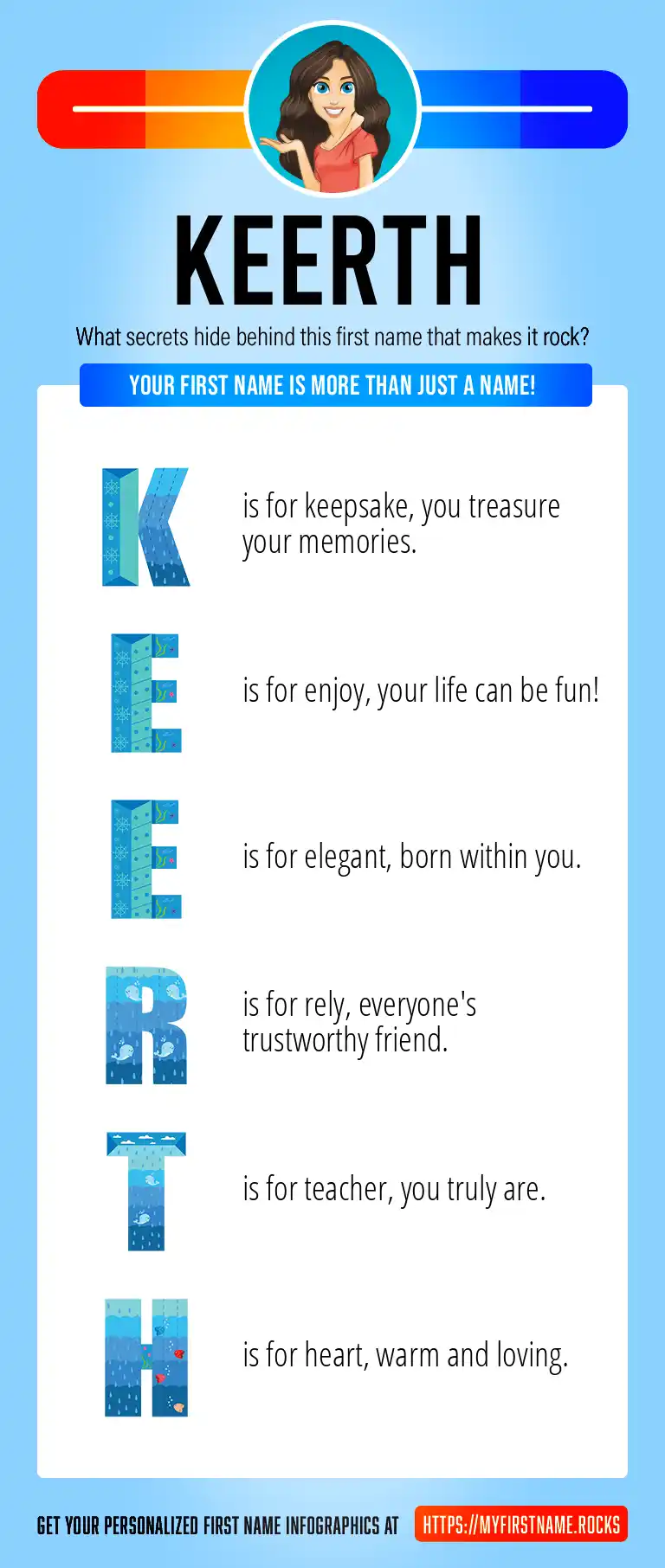 KEERTH

What secrets hide behind this first name that makes it rock?

YOUR FIRST NAME IS MORE THAN JUST A NAME!

K is for keepsake, you treasure your memories.

E is for enjoy, your life can be fun!

E is for elegant, born within you.

R is for rely, everyone's trustworthy friend.

T is for teacher, you truly are.

H is for heart, warm and loving.

GET YOUR PERSONALIZED FIRST NAME INFOGRAPHICS AT HTTPS://MYFIRSTNAME.ROCKS