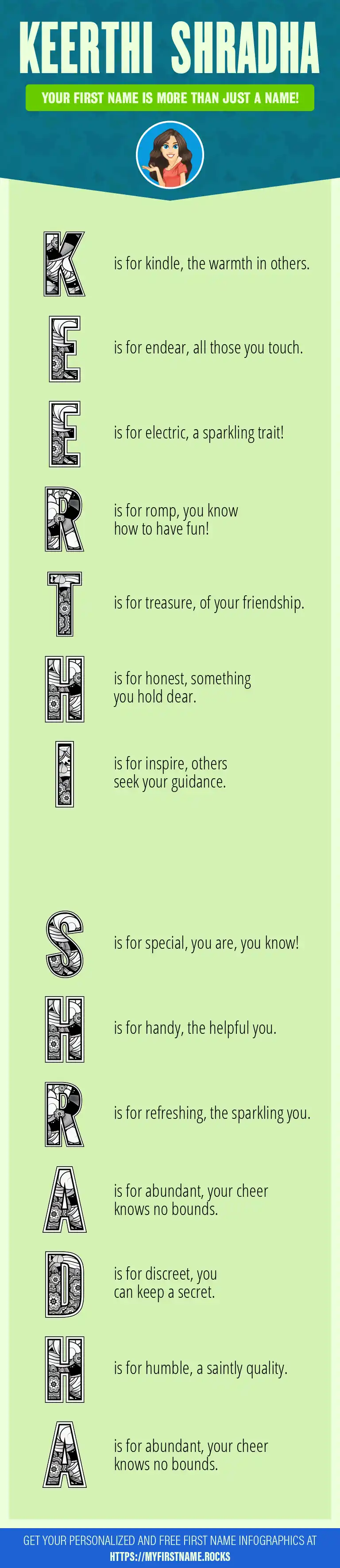 KEERTHI SHRADHA

YOUR FIRST NAME IS MORE THAN JUST A NAME!

K is for kindle, the warmth in others.

E is for endear, all those you touch.

E is for electric, a sparkling trait!

R is for romp, you know how to have fun!

T is for treasure, of your friendship.

H is for honest, something you hold dear.

I is for inspire, others seek your guidance.

S is for special, you are, you know!

H is for handy, the helpful you.

R is for refreshing, the sparkling you.

A is for abundant, your cheer knows no bounds.

D is for discreet, you can keep a secret.

H is for humble, a saintly quality.

A is for abundant, your cheer knows no bounds.

GET YOUR PERSONALIZED AND FREE FIRST NAME INFOGRAPHICS AT HTTPS://MYFIRSTNAME.ROCKS