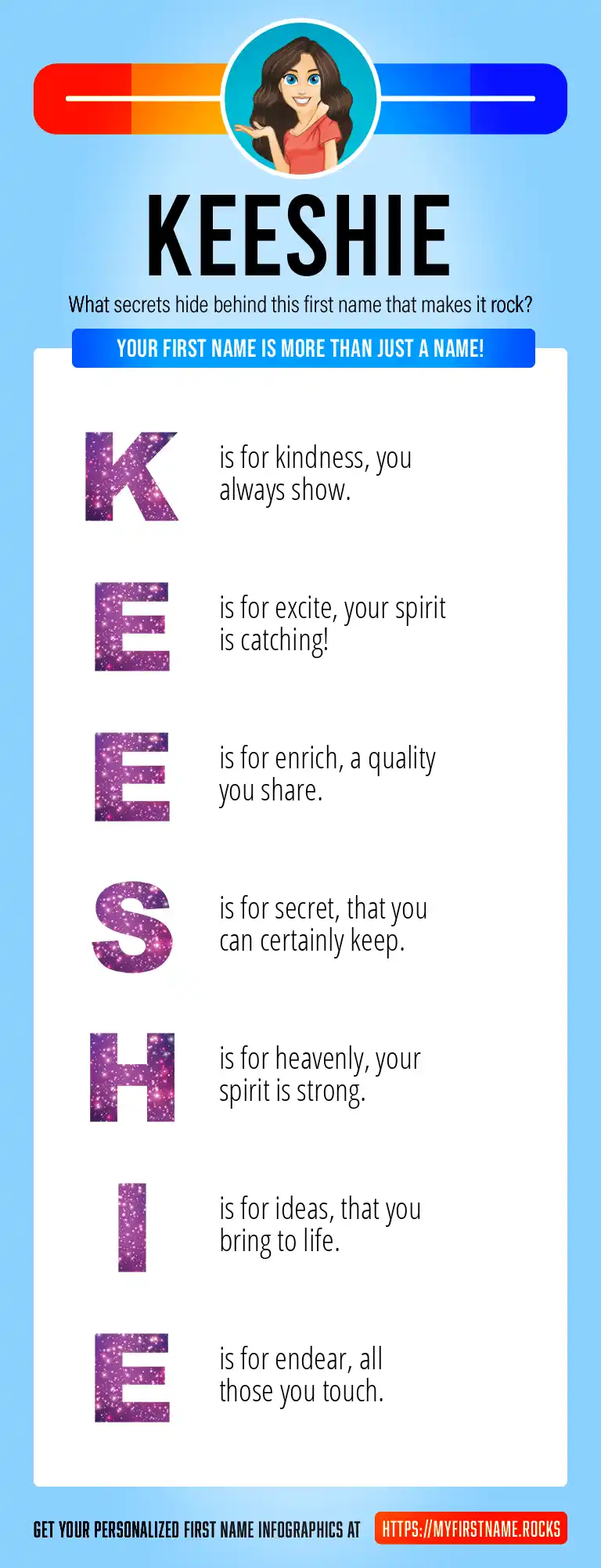 KEESHIE

What secrets hide behind this first name that makes it rock?

YOUR FIRST NAME IS MORE THAN JUST A NAME!

K is for kindness, you always show.

E is for excite, your spirit is catching!

E is for enrich, a quality you share.

S is for secret, that you can certainly keep.

H is for heavenly, your spirit is strong.

I is for ideas, that you bring to life.

E is for endear, all those you touch.

GET YOUR PERSONALIZED FIRST NAME INFOGRAPHICS AT HTTPS://MYFIRSTNAME.ROCKS