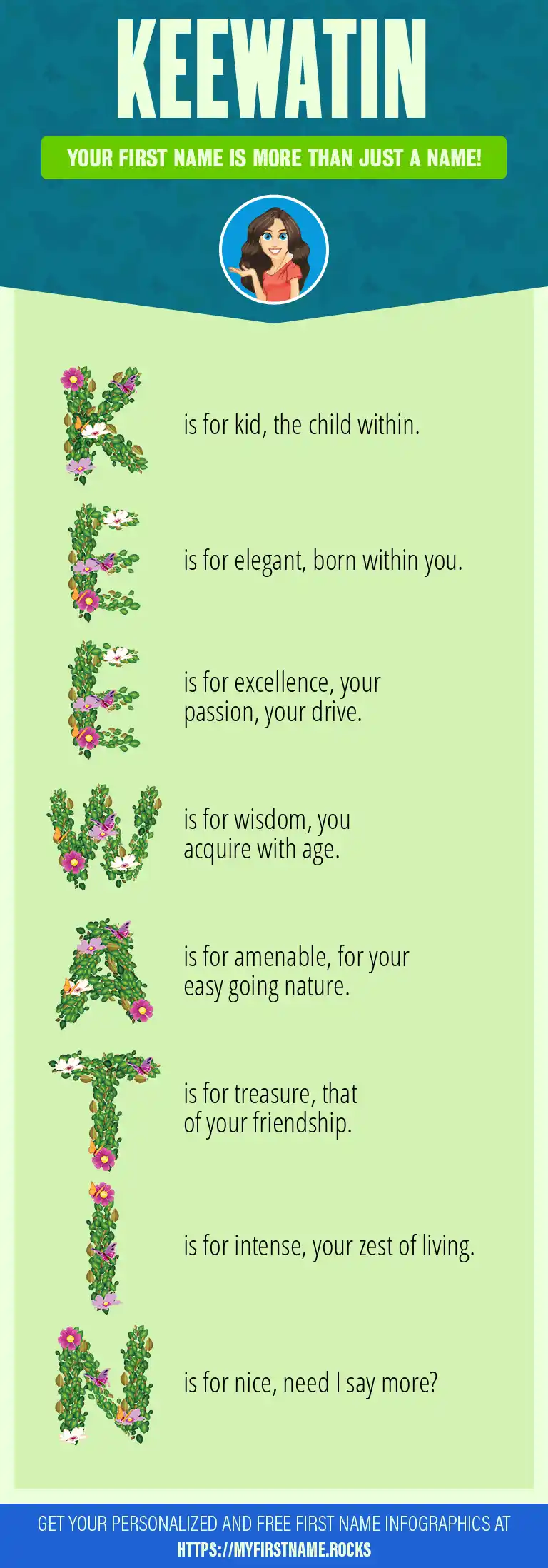 KEEWATIN

YOUR FIRST NAME IS MORE THAN JUST A NAME!

K is for kid, the child within.

E is for elegant, born within you.

E is for excellence, your passion, your drive.

W is for wisdom, you acquire with age.

A is for amenable, for your easy going nature.

T is for treasure, that of your friendship.

I is for intense, your zest of living.

N is for nice, need I say more?

GET YOUR PERSONALIZED AND FREE FIRST NAME INFOGRAPHICS AT HTTPS://MYFIRSTNAME.ROCKS