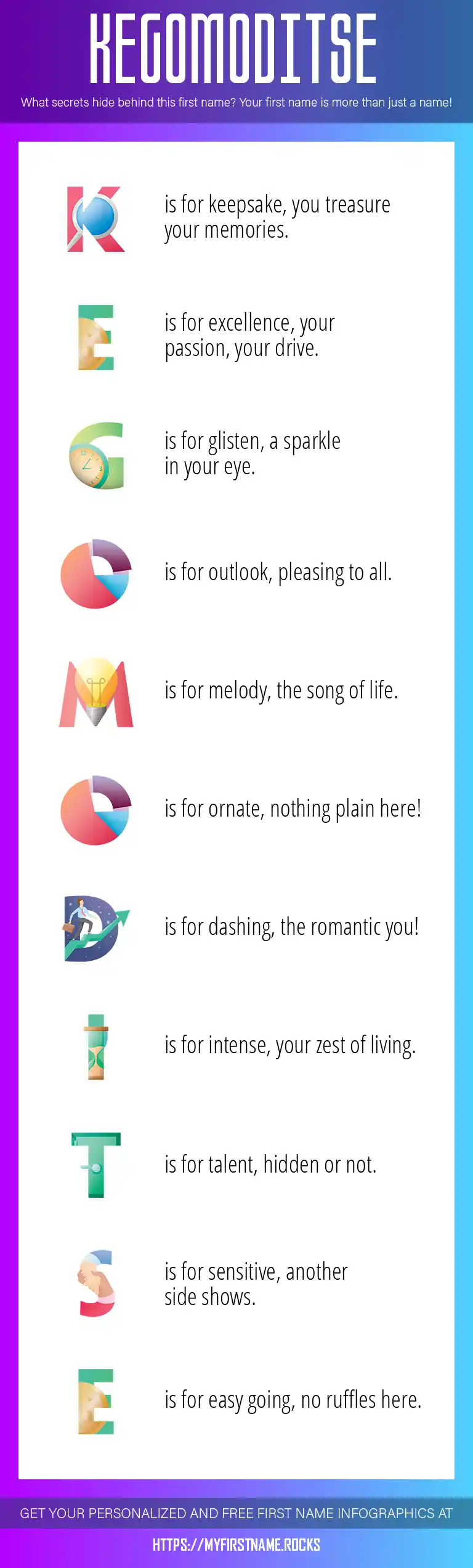 KEGOMODITSE

What secrets hide behind this first name? Your first name is more than just a name!

K is for keepsake, you treasure your memories.

E is for excellence, your passion, your drive.

G is for glisten, a sparkle in your eye.

O is for outlook, pleasing to all.

M is for melody, the song of life.

O is for ornate, nothing plain here!

D is for dashing, the romantic you!

I is for intense, your zest of living.

T is for talent, hidden or not.

S is for sensitive, another side shows.

E is for easy going, no ruffles here.

GET YOUR PERSONALIZED AND FREE FIRST NAME INFOGRAPHICS AT

HTTPS://MYFIRSTNAME.ROCKS