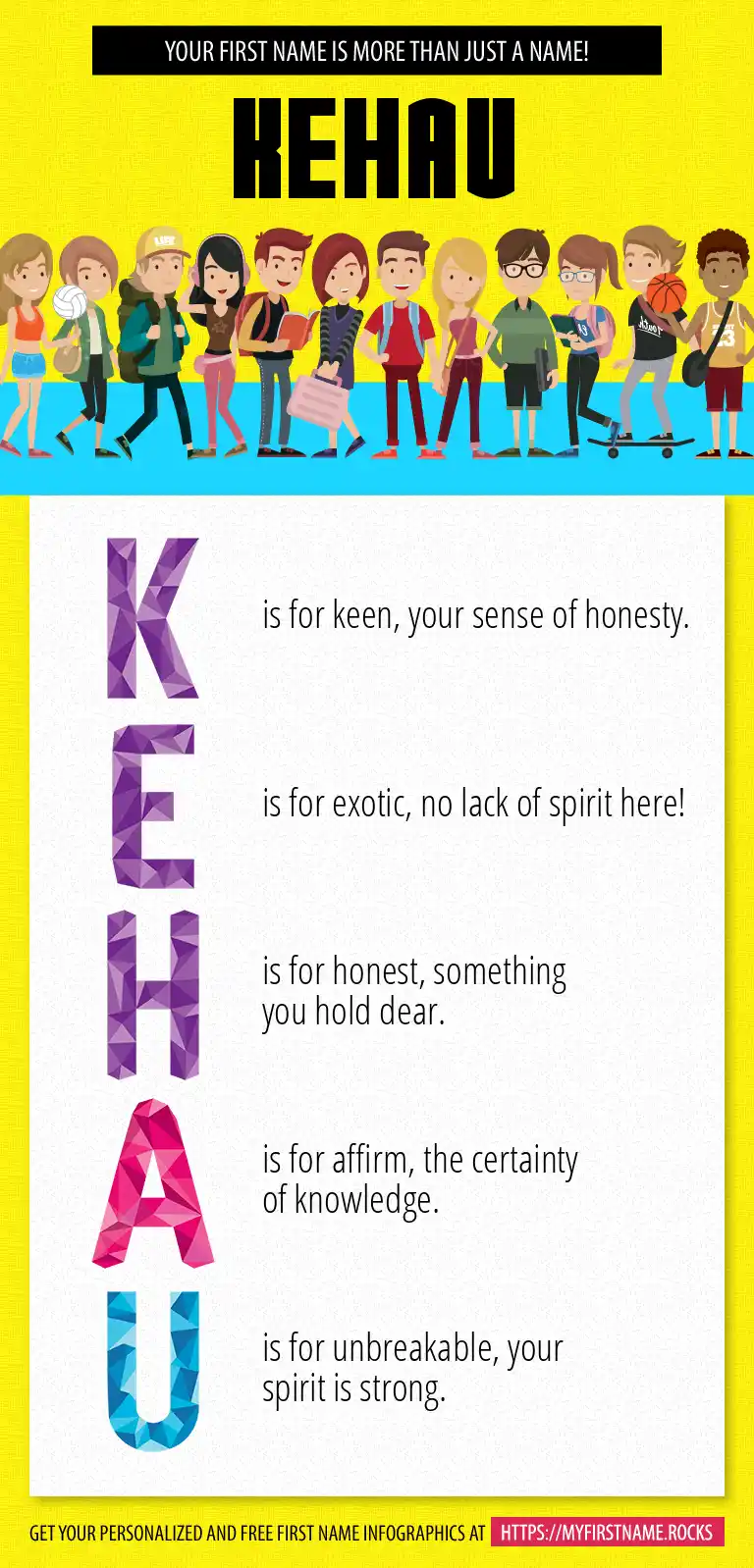 YOUR FIRST NAME IS MORE THAN JUST A NAME!

KEHAU

K is for keen, your sense of honesty.

E is for exotic, no lack of spirit here!

H is for honest, something you hold dear.

A is for affirm, the certainty of knowledge.

U is for unbreakable, your spirit is strong.

GET YOUR PERSONALIZED AND FREE FIRST NAME INFOGRAPHICS AT HTTPS://MYFIRSTNAME.ROCKS