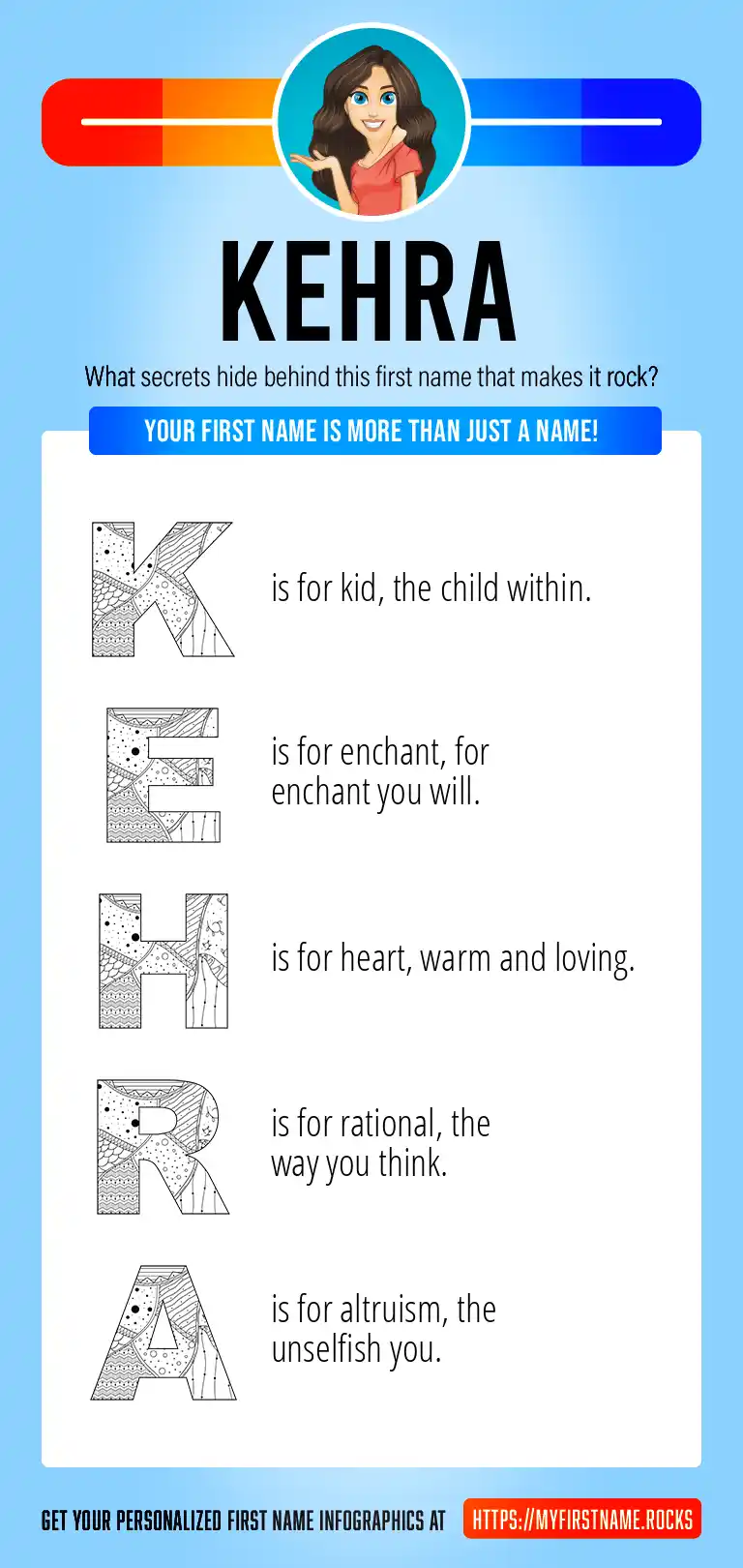 KEHRA

What secrets hide behind this first name that makes it rock?

YOUR FIRST NAME IS MORE THAN JUST A NAME!

K is for kid, the child within.

E is for enchant, for enchant you will.

H is for heart, warm and loving.

R is for rational, the way you think.

A is for altruism, the unselfish you.

GET YOUR PERSONALIZED FIRST NAME INFOGRAPHICS AT HTTPS://MYFIRSTNAME.ROCKS