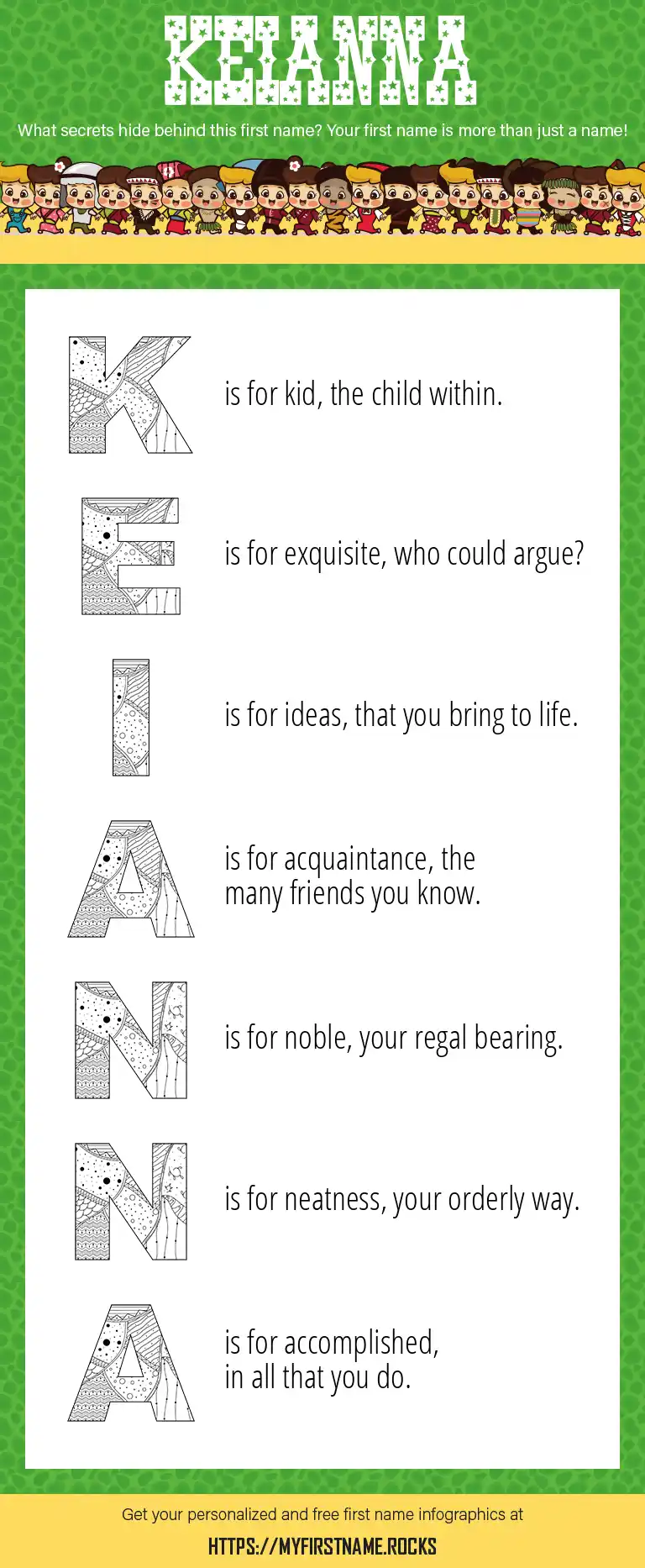 KEIANNA

What secrets hide behind this first name? Your first name is more than just a name!

K is for kid, the child within.

E is for exquisite, who could argue?

I is for ideas, that you bring to life.

A is for acquaintance, the many friends you know.

N is for noble, your regal bearing.

N is for neatness, your orderly way.

A is for accomplished, in all that you do.

Get your personalized and free first name infographics at

HTTPS://MYFIRSTNAME.ROCKS