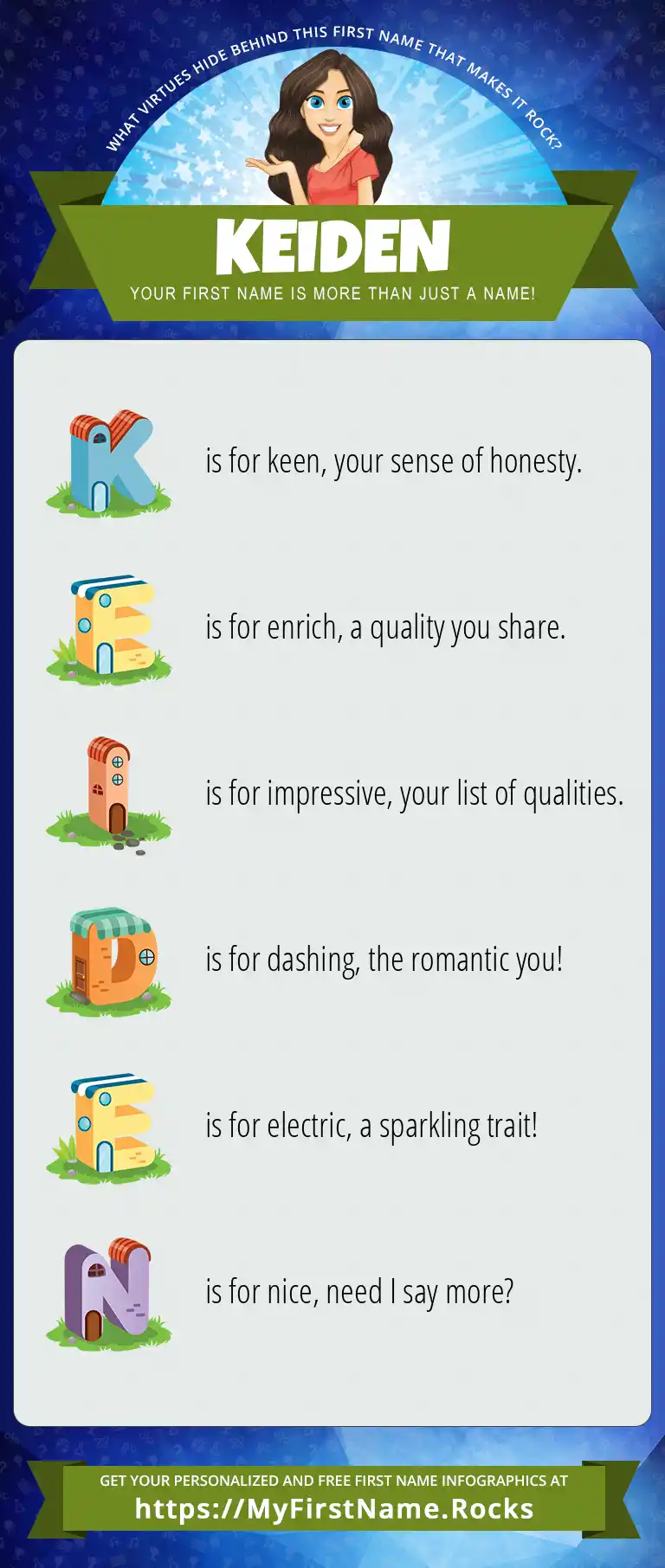 WHAT VIRTUES HIDE BEHIND THIS FIRST NAME THAT MAKES IT ROCK?

KEIDEN

YOUR FIRST NAME IS MORE THAN JUST A NAME!

K is for keen, your sense of honesty.

E is for enrich, a quality you share.

I is for impressive, your list of qualities.

D is for dashing, the romantic you!

E is for electric, a sparkling trait!

N is for nice, need I say more?

GET YOUR PERSONALIZED AND FREE FIRST NAME INFOGRAPHICS AT
https://MyFirstName.Rocks