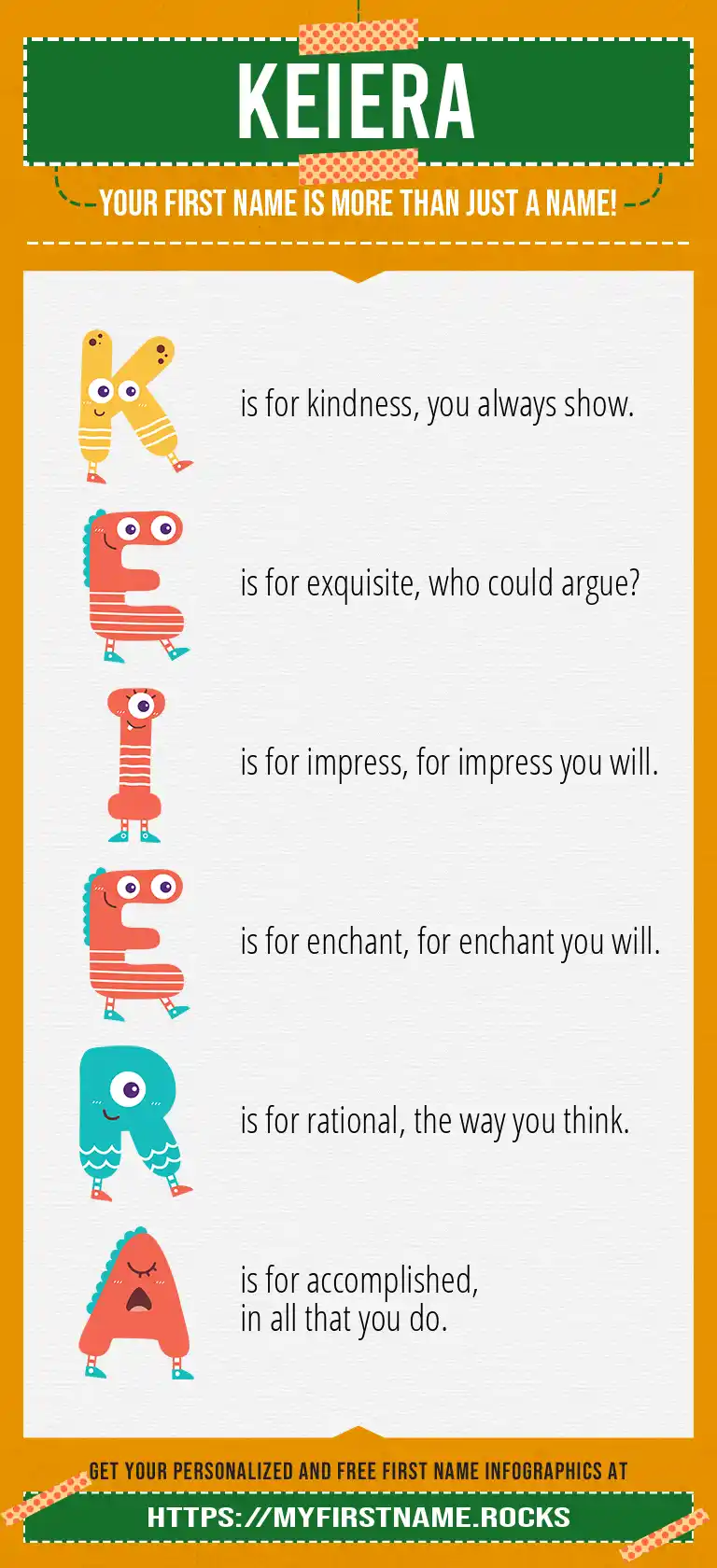 KEIERA

YOUR FIRST NAME IS MORE THAN JUST A NAME!

K is for kindness, you always show.

E is for exquisite, who could argue?

I is for impress, for impress you will.

E is for enchant, for enchant you will.

R is for rational, the way you think.

A is for accomplished, in all that you do.

GET YOUR PERSONALIZED AND FREE FIRST NAME INFOGRAPHICS AT

HTTPS://MYFIRSTNAME.ROCKS