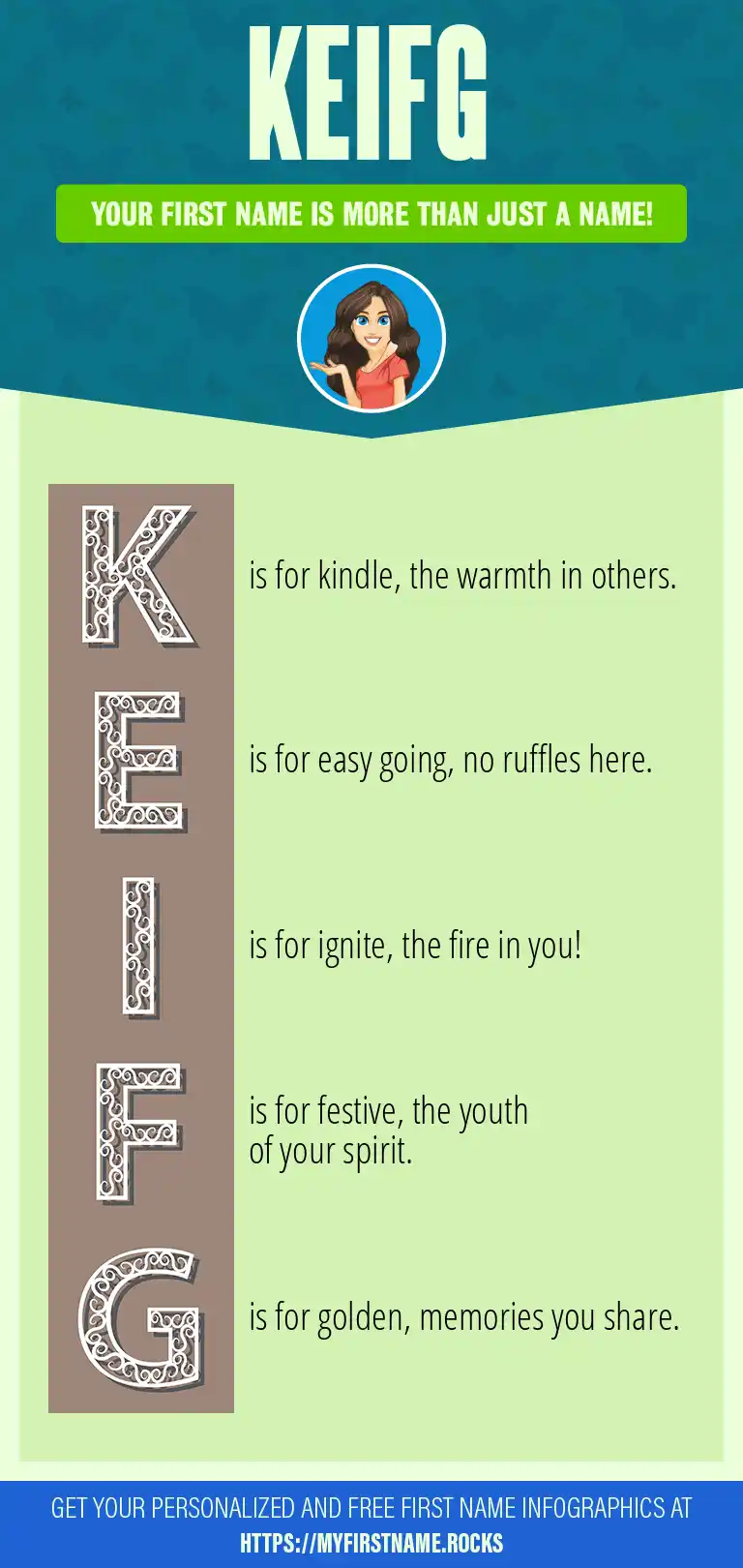 KEIFG

YOUR FIRST NAME IS MORE THAN JUST A NAME!

K is for kindle, the warmth in others.

E is for easy going, no ruffles here.

I is for ignite, the fire in you!

F is for festive, the youth of your spirit.

G is for golden, memories you share.

GET YOUR PERSONALIZED AND FREE FIRST NAME INFOGRAPHICS AT HTTPS://MYFIRSTNAME.ROCKS