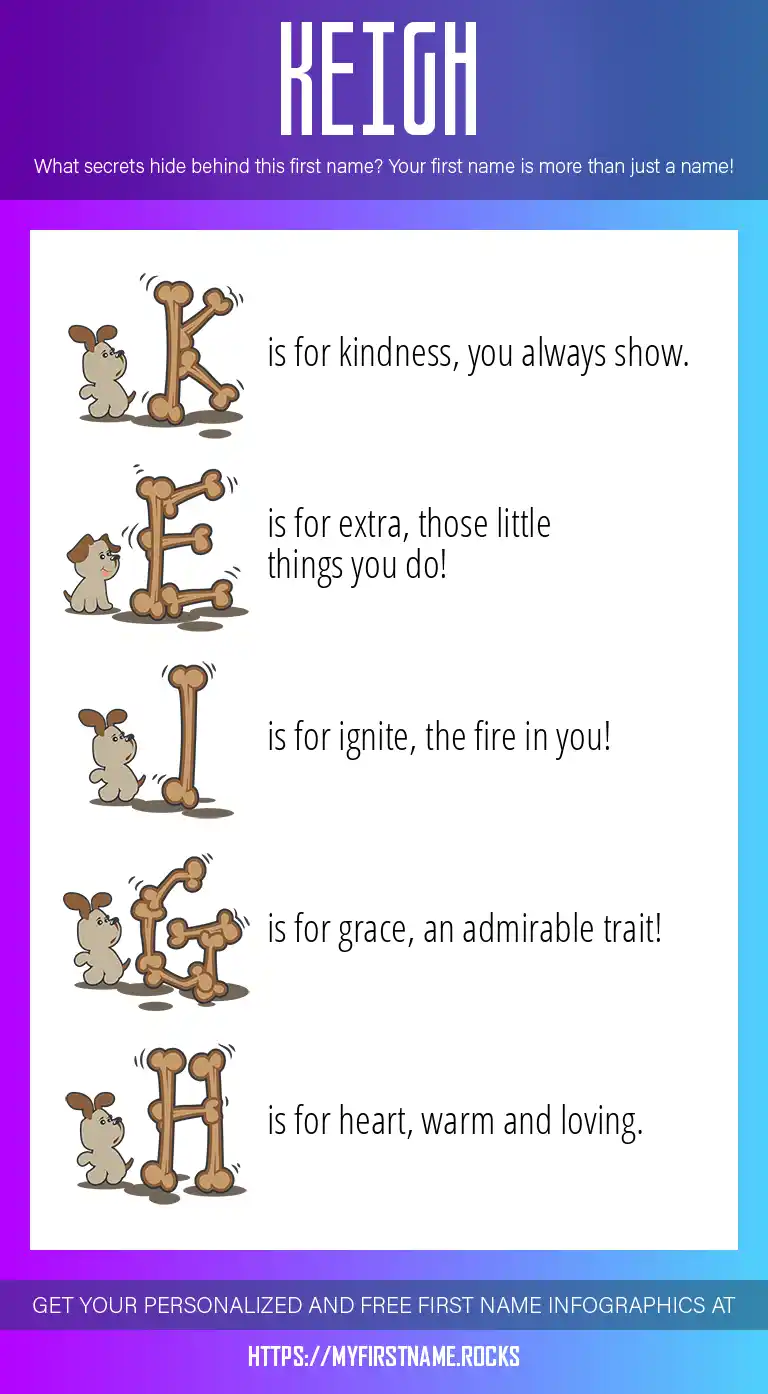 KEIGH

What secrets hide behind this first name? Your first name is more than just a name!

K is for kindness, you always show.

E is for extra, those little things you do!

I is for ignite, the fire in you!

G is for grace, an admirable trait!

H is for heart, warm and loving.

GET YOUR PERSONALIZED AND FREE FIRST NAME INFOGRAPHICS AT

HTTPS://MYFIRSTNAME.ROCKS