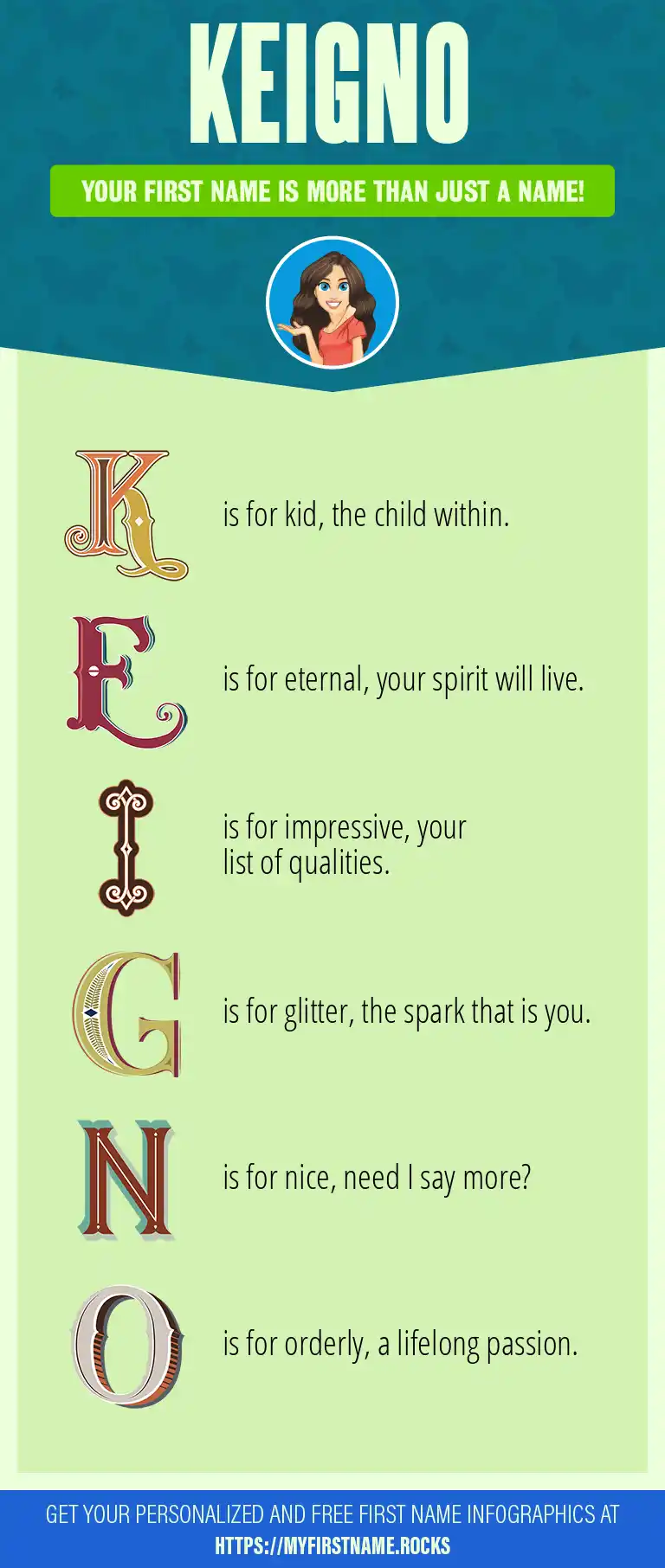 KEIGNO

YOUR FIRST NAME IS MORE THAN JUST A NAME!

K is for kid, the child within.

E is for eternal, your spirit will live.

I is for impressive, your list of qualities.

G is for glitter, the spark that is you.

N is for nice, need I say more?

O is for orderly, a lifelong passion.

GET YOUR PERSONALIZED AND FREE FIRST NAME INFOGRAPHICS AT HTTPS://MYFIRSTNAME.ROCKS