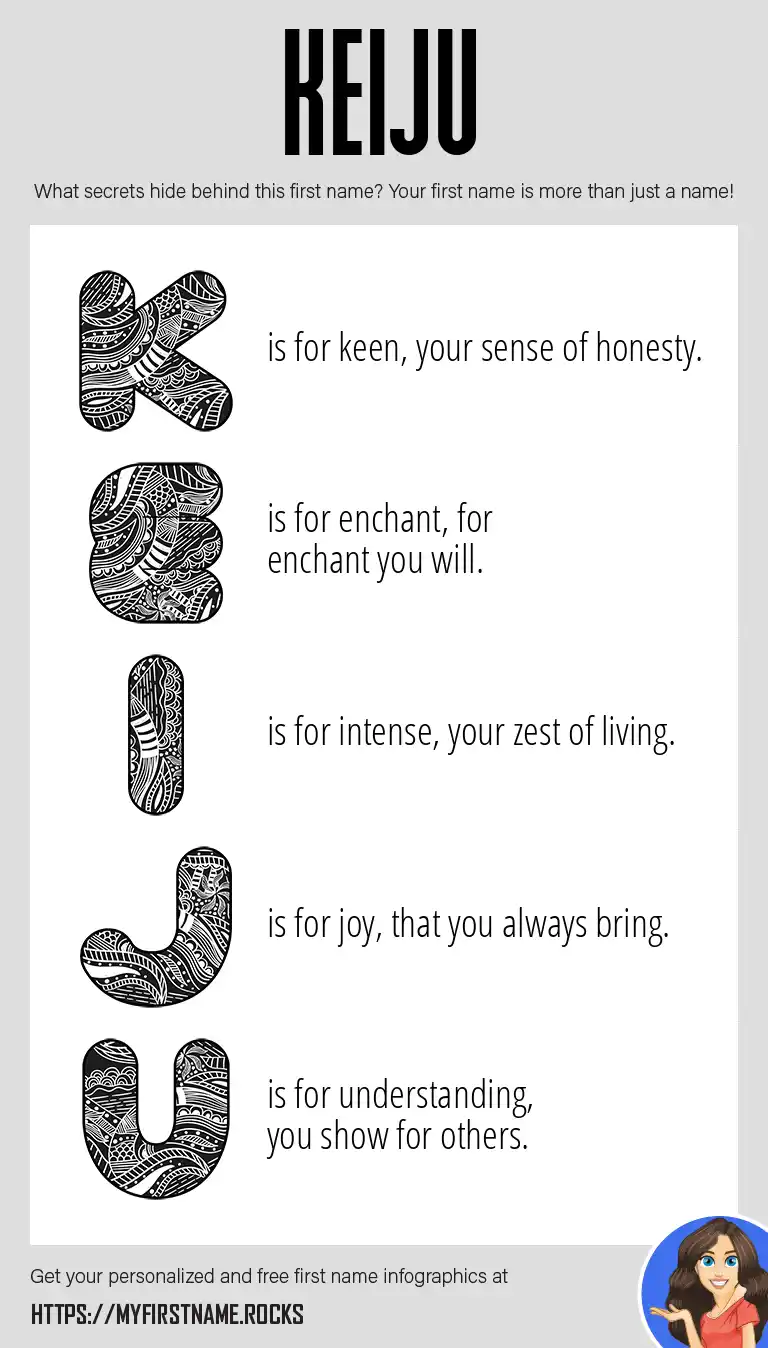 KEIJU

What secrets hide behind this first name? Your first name is more than just a name!

K is for keen, your sense of honesty.

E is for enchant, for enchant you will.

I is for intense, your zest of living.

J is for joy, that you always bring.

U is for understanding, you show for others.

Get your personalized and free first name infographics at

HTTPS://MYFIRSTNAME.ROCKS