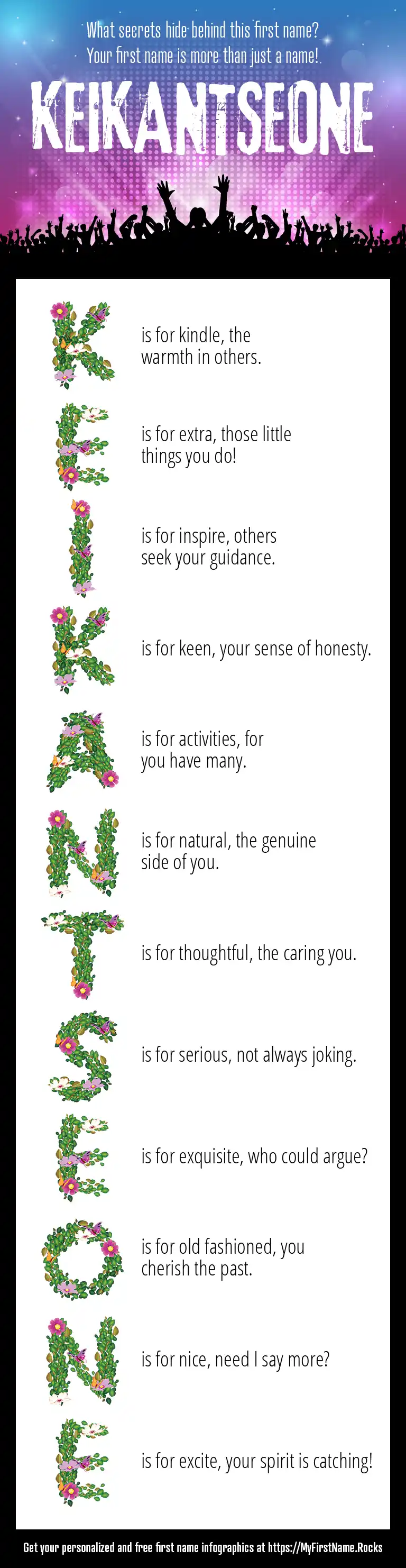 What secrets hide behind this first name?
Your first name is more than just a name!

KEIKANTSEONE

K is for kindle, the warmth in others.

E is for extra, those little things you do!

I is for inspire, others seek your guidance.

K is for keen, your sense of honesty.

A is for activities, for you have many.

N is for natural, the genuine side of you.

T is for thoughtful, the caring you.

S is for serious, not always joking.

E is for exquisite, who could argue?

O is for old fashioned, you cherish the past.

N is for nice, need I say more?

E is for excite, your spirit is catching!

Get your personalized and free first name infographics at https://MyFirstName.Rocks