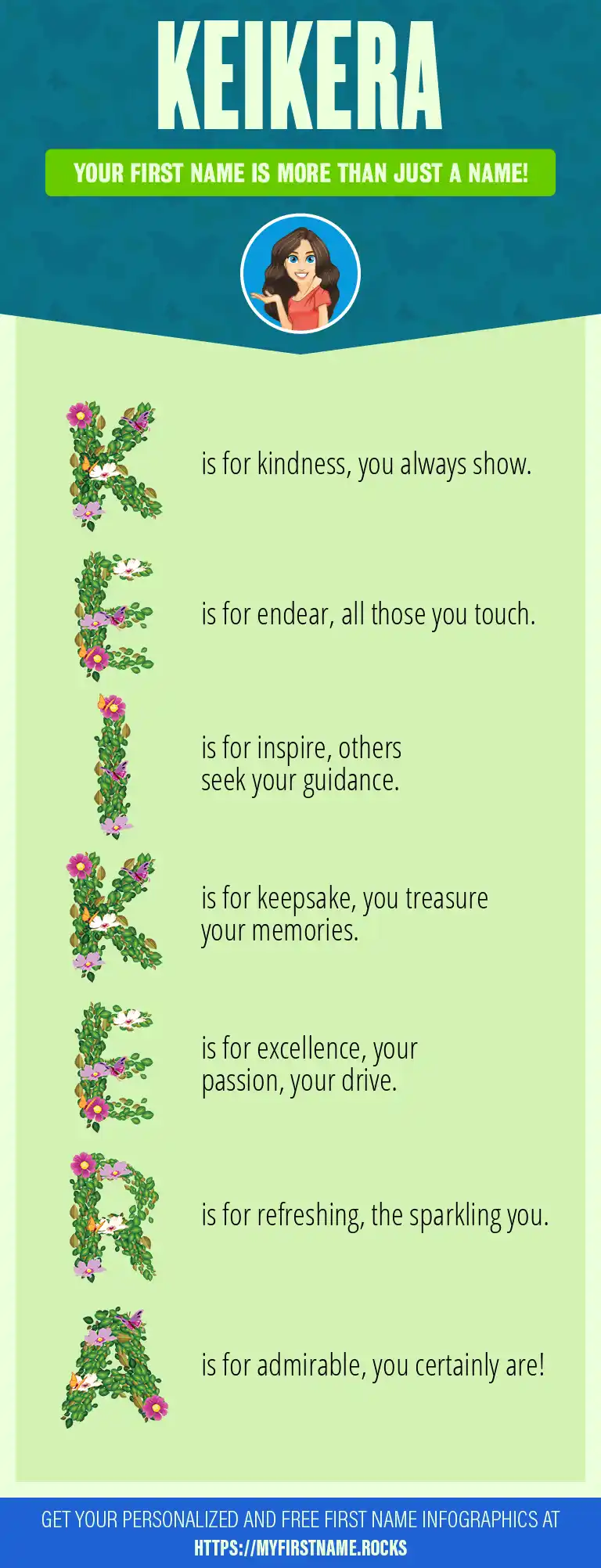 KEIKERA

YOUR FIRST NAME IS MORE THAN JUST A NAME!

K is for kindness, you always show.

E is for endear, all those you touch.

I is for inspire, others seek your guidance.

K is for keepsake, you treasure your memories.

E is for excellence, your passion, your drive.

R is for refreshing, the sparkling you.

A is for admirable, you certainly are!

GET YOUR PERSONALIZED AND FREE FIRST NAME INFOGRAPHICS AT HTTPS://MYFIRSTNAME.ROCKS