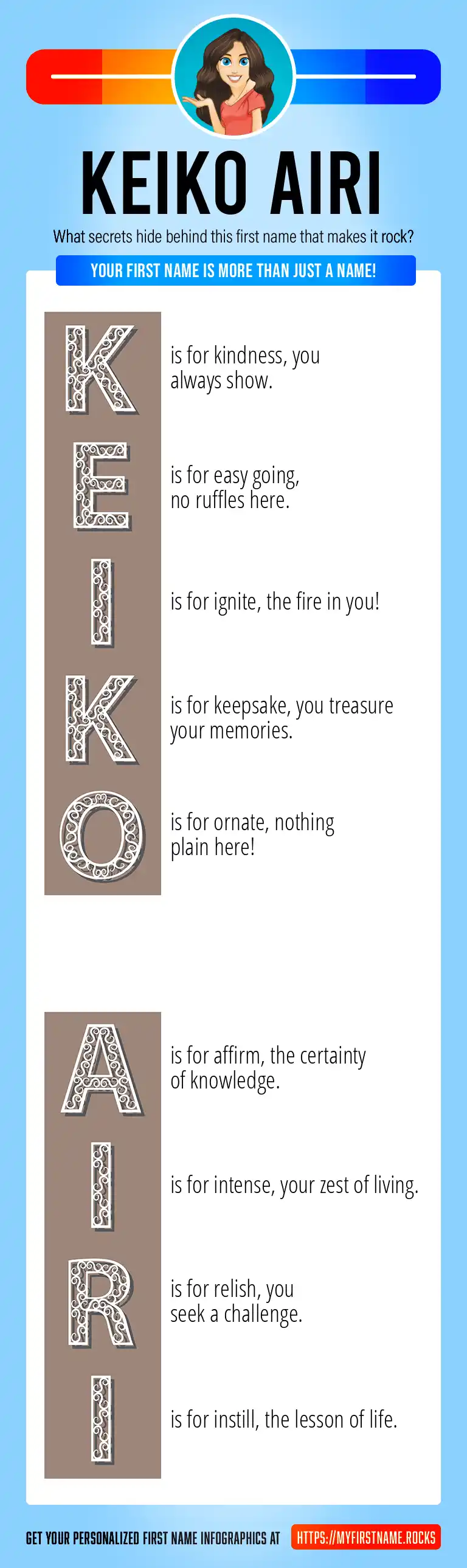 KEIKO AIRI

What secrets hide behind this first name that makes it rock?

YOUR FIRST NAME IS MORE THAN JUST A NAME!

K is for kindness, you always show.

E is for easy going, no ruffles here.

I is for ignite, the fire in you!

K is for keepsake, you treasure your memories.

O is for ornate, nothing plain here!

A is for affirm, the certainty of knowledge.

I is for intense, your zest of living.

R is for relish, you seek a challenge.

I is for instill, the lesson of life.

GET YOUR PERSONALIZED FIRST NAME INFOGRAPHICS AT HTTPS://MYFIRSTNAME.ROCKS