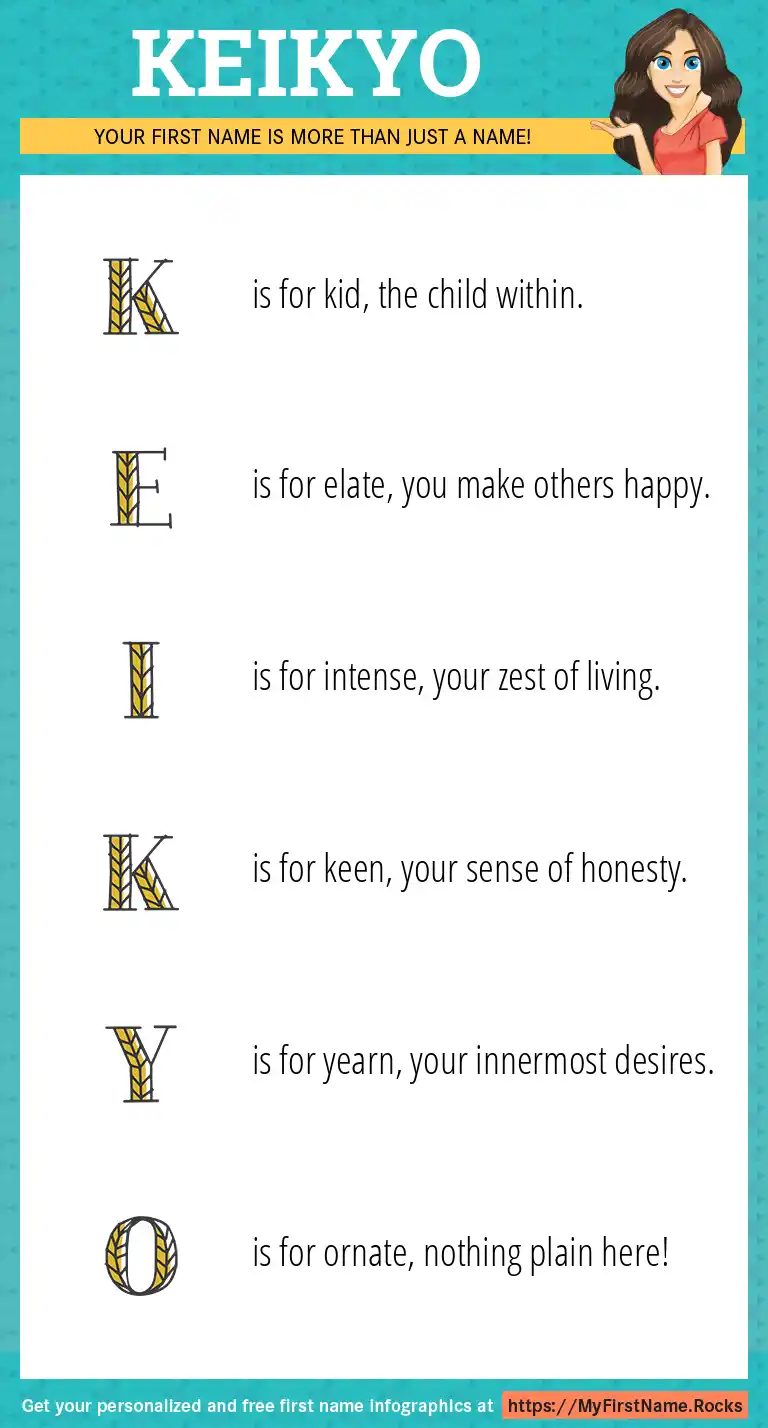 KEIKYO

YOUR FIRST NAME IS MORE THAN JUST A NAME!

K is for kid, the child within.

E is for elate, you make others happy.

I is for intense, your zest of living.

K is for keen, your sense of honesty.

Y is for yearn, your innermost desires.

O is for ornate, nothing plain here!

Get your personalized and free first name infographics at https://MyFirstName.Rocks