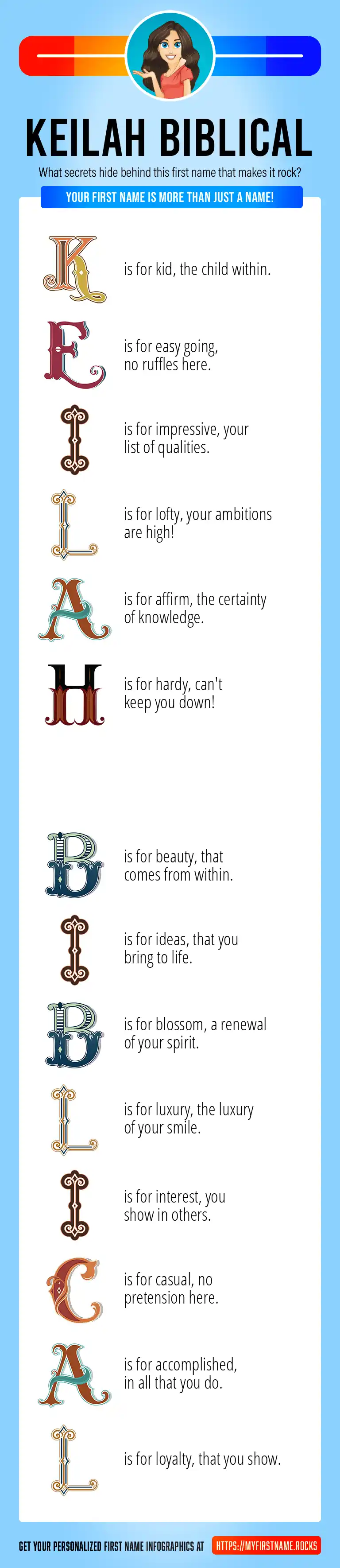 KEILAH BIBLICAL

What secrets hide behind this first name that makes it rock?

YOUR FIRST NAME IS MORE THAN JUST A NAME!

K is for kid, the child within.

E is for easy going, no ruffles here.

I is for impressive, your list of qualities.

L is for lofty, your ambitions are high!

A is for affirm, the certainty of knowledge.

H is for hardy, can't keep you down!

B is for beauty, that comes from within.

I is for ideas, that you bring to life.

B is for blossom, a renewal of your spirit.

L is for luxury, the luxury of your smile.

I is for interest, you show in others.

C is for casual, no pretension here.

A is for accomplished, in all that you do.

L is for loyalty, that you show.

GET YOUR PERSONALIZED FIRST NAME INFOGRAPHICS AT HTTPS://MYFIRSTNAME.ROCKS