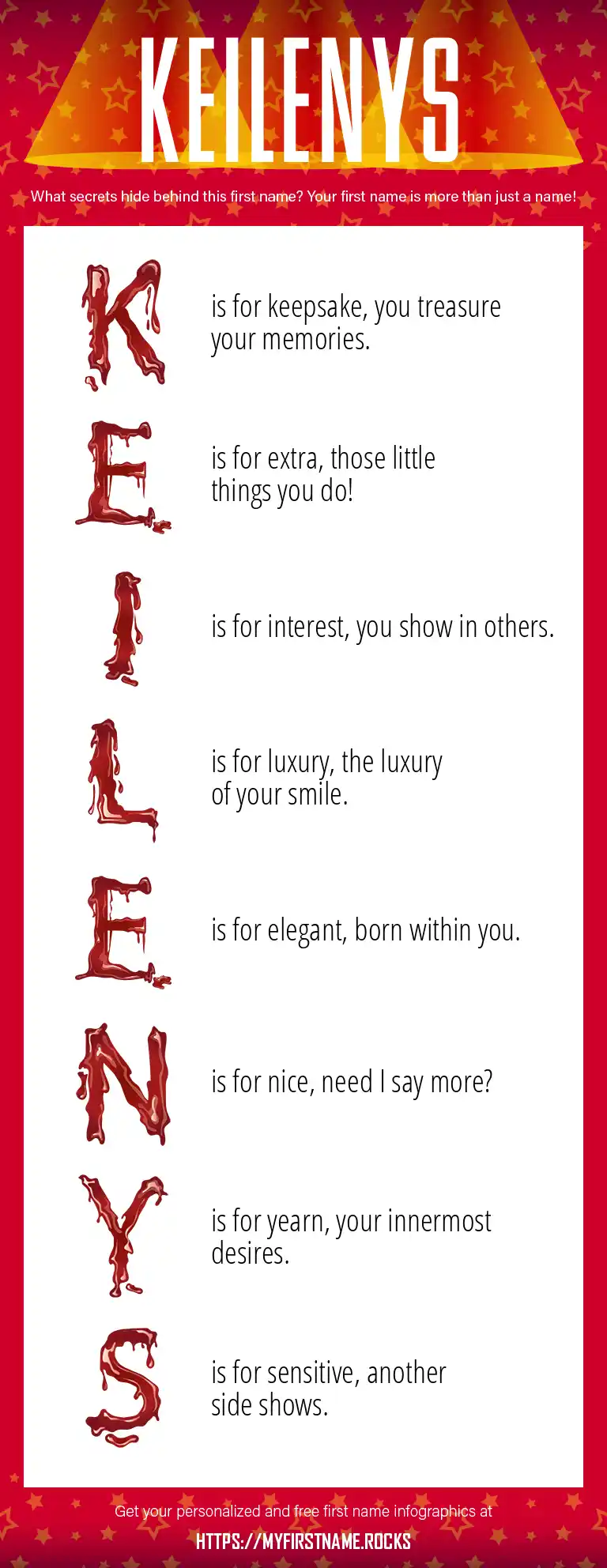 KEILENYS

What secrets hide behind this first name? Your first name is more than just a name!

K is for keepsake, you treasure your memories.

E is for extra, those little things you do!

I is for interest, you show in others.

L is for luxury, the luxury of your smile.

E is for elegant, born within you.

N is for nice, need I say more?

Y is for yearn, your innermost desires.

S is for sensitive, another side shows.

Get your personalized and free first name infographics at

HTTPS://MYFIRSTNAME.ROCKS