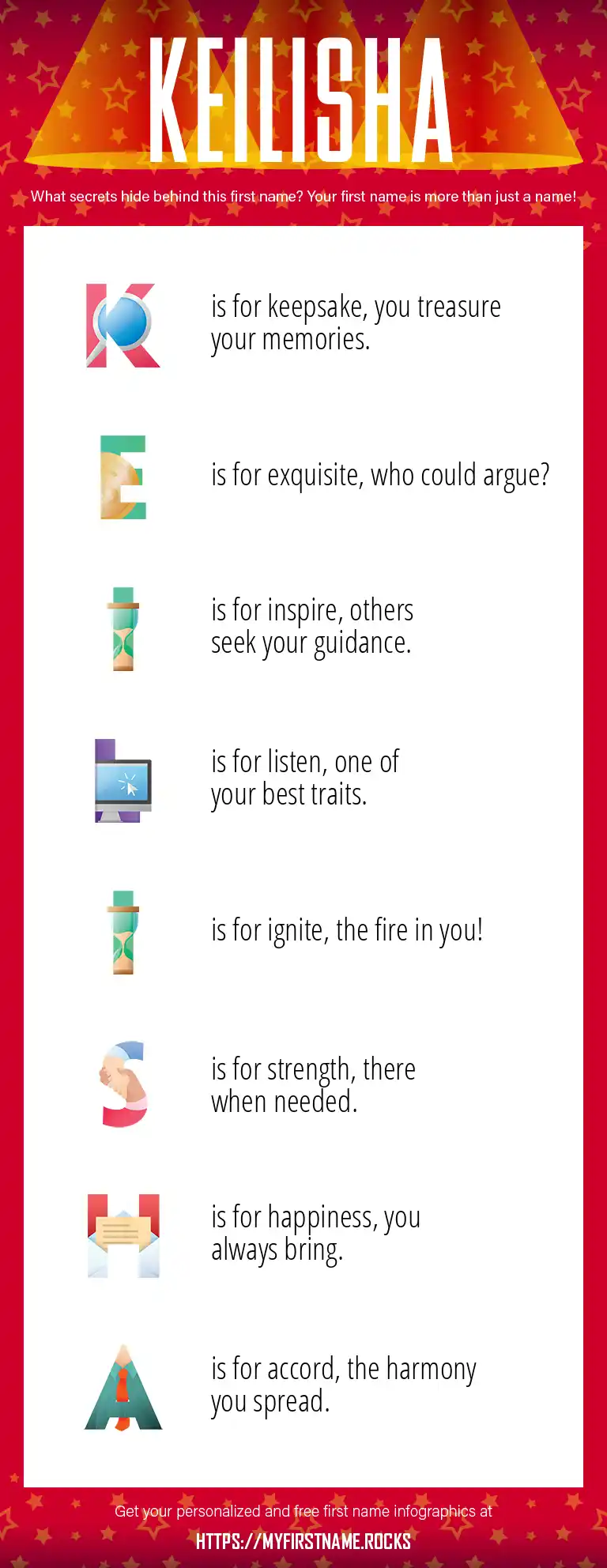 KEILISHA

What secrets hide behind this first name? Your first name is more than just a name!

K is for keepsake, you treasure your memories.

E is for exquisite, who could argue?

I is for inspire, others seek your guidance.

L is for listen, one of your best traits.

I is for ignite, the fire in you!

S is for strength, there when needed.

H is for happiness, you always bring.

A is for accord, the harmony you spread.

Get your personalized and free first name infographics at

HTTPS://MYFIRSTNAME.ROCKS