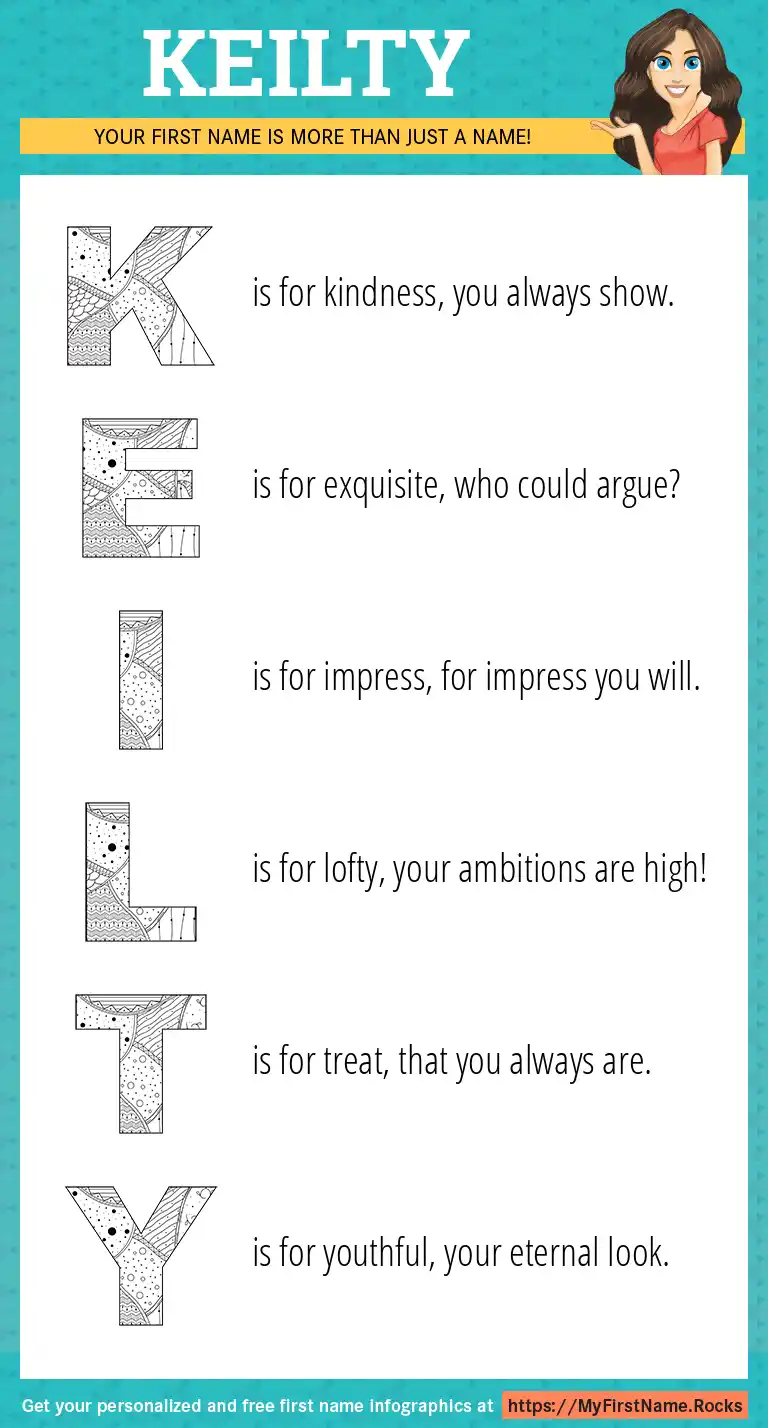 KEILTY

YOUR FIRST NAME IS MORE THAN JUST A NAME!

K is for kindness, you always show.

E is for exquisite, who could argue?

I is for impress, for impress you will.

L is for lofty, your ambitions are high!

T is for treat, that you always are.

Y is for youthful, your eternal look.

Get your personalized and free first name infographics at https://MyFirstName.Rocks