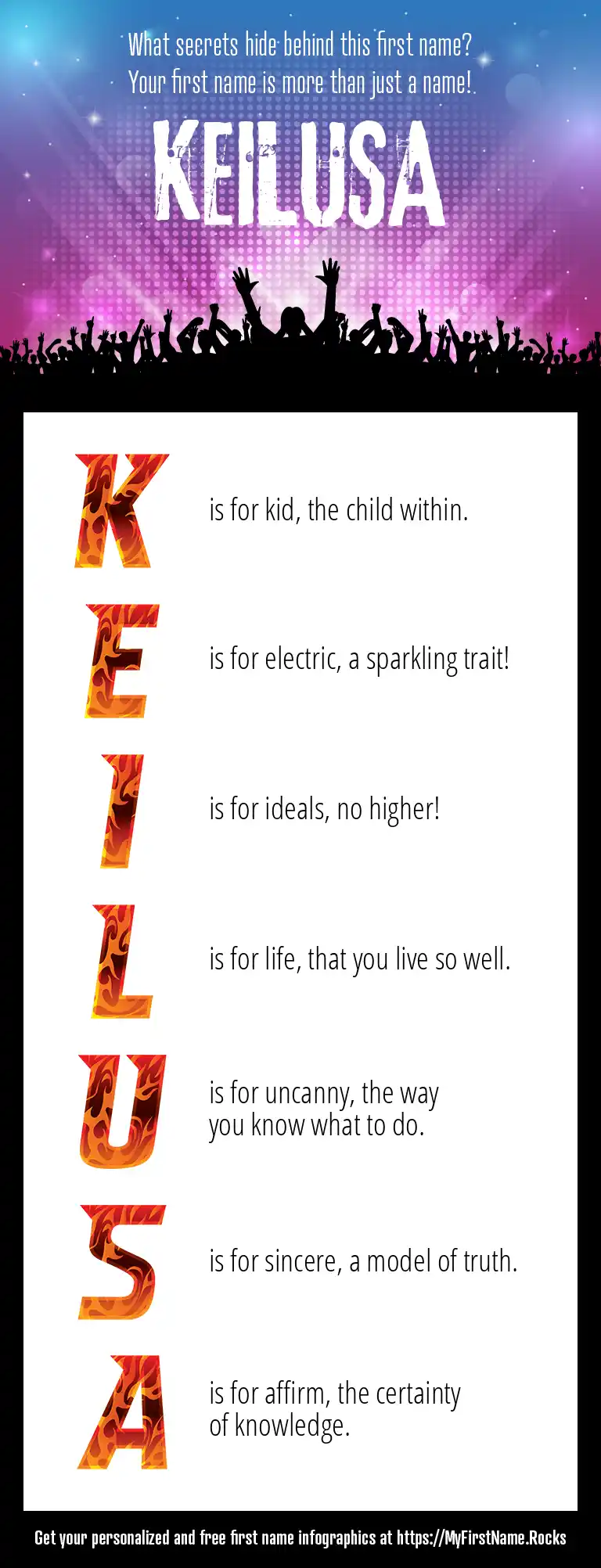 What secrets hide behind this first name?
Your first name is more than just a name!

KEILUSA

K is for kid, the child within.

E is for electric, a sparkling trait!

I is for ideals, no higher!

L is for life, that you live so well.

U is for uncanny, the way you know what to do.

S is for sincere, a model of truth.

A is for affirm, the certainty of knowledge.

Get your personalized and free first name infographics at https://MyFirstName.Rocks