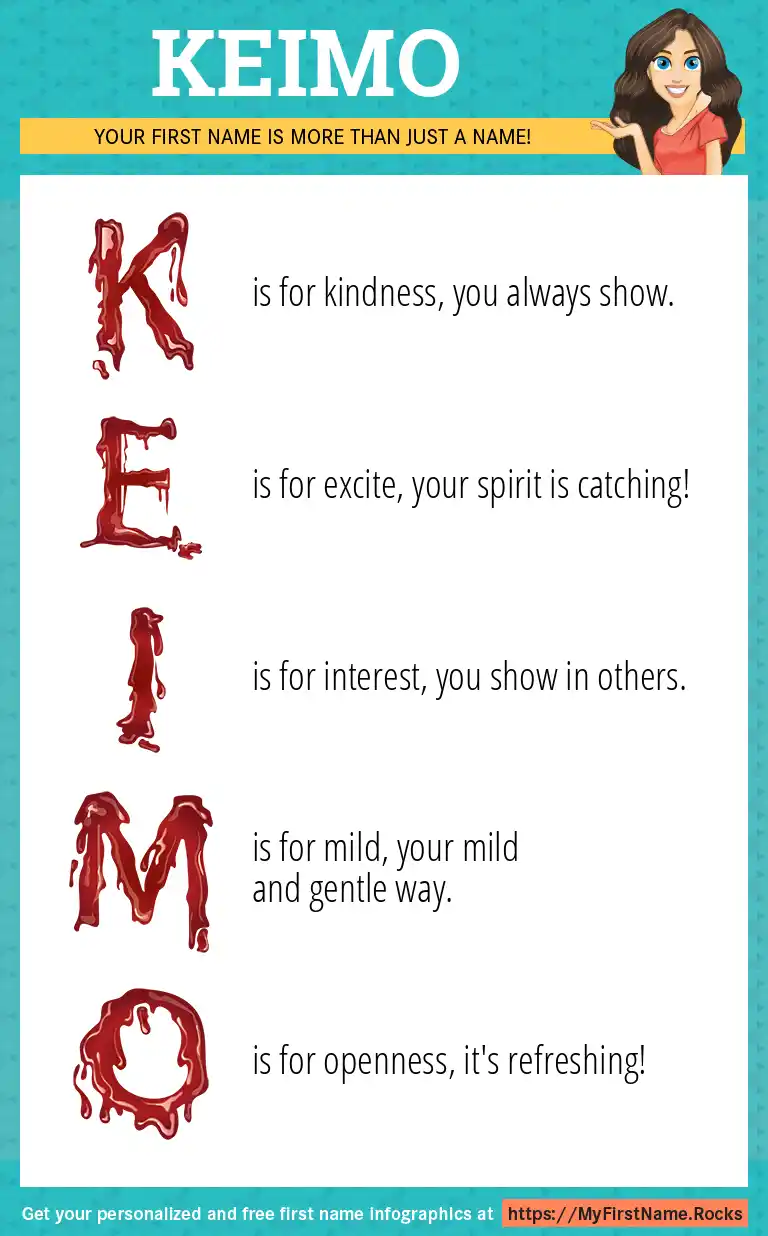 KEIMO

YOUR FIRST NAME IS MORE THAN JUST A NAME!

K is for kindness, you always show.

E is for excite, your spirit is catching!

I is for interest, you show in others.

M is for mild, your mild and gentle way.

O is for openness, it's refreshing!

Get your personalized and free first name infographics at https://MyFirstName.Rocks