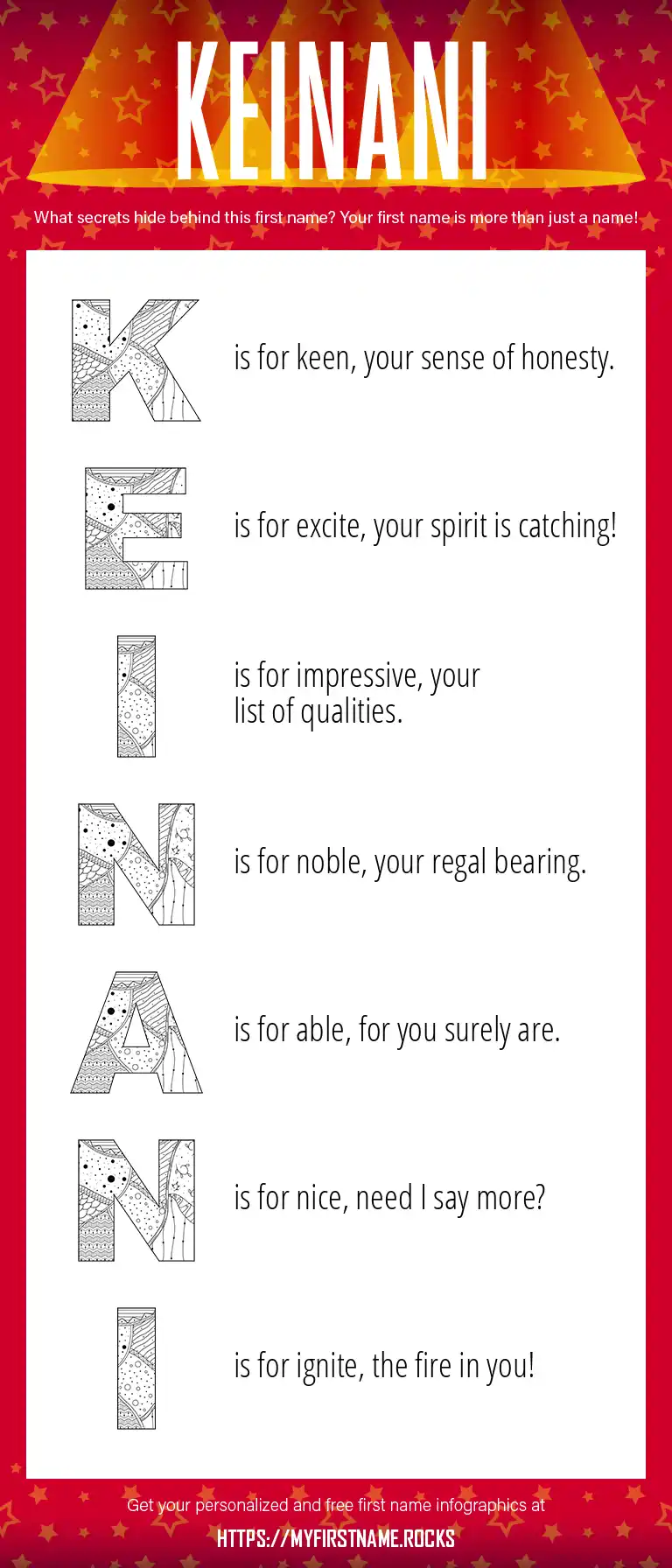 KEINANI

What secrets hide behind this first name? Your first name is more than just a name!

K is for keen, your sense of honesty.

E is for excite, your spirit is catching!

I is for impressive, your list of qualities.

N is for noble, your regal bearing.

A is for able, for you surely are.

N is for nice, need I say more?

I is for ignite, the fire in you!

Get your personalized and free first name infographics at

HTTPS://MYFIRSTNAME.ROCKS