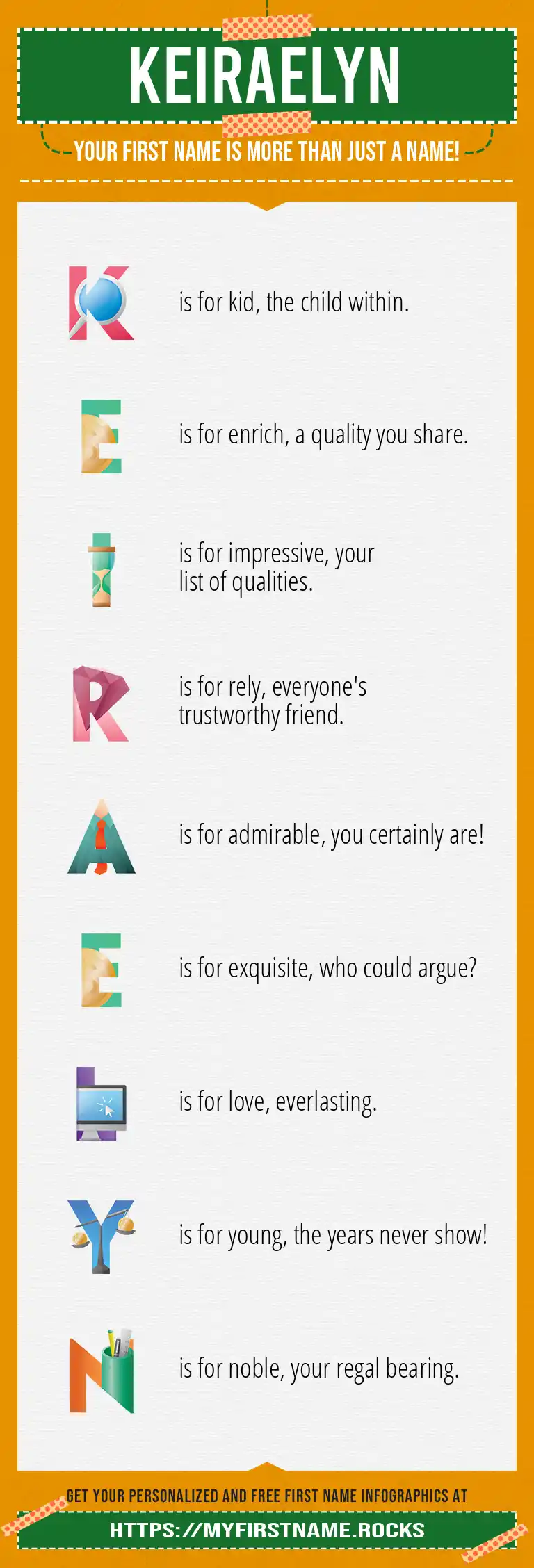 KEIRAELYN

YOUR FIRST NAME IS MORE THAN JUST A NAME!

K is for kid, the child within.

E is for enrich, a quality you share.

I is for impressive, your list of qualities.

R is for rely, everyone's trustworthy friend.

A is for admirable, you certainly are!

E is for exquisite, who could argue?

L is for love, everlasting.

Y is for young, the years never show!

N is for noble, your regal bearing.

GET YOUR PERSONALIZED AND FREE FIRST NAME INFOGRAPHICS AT

HTTPS://MYFIRSTNAME.ROCKS