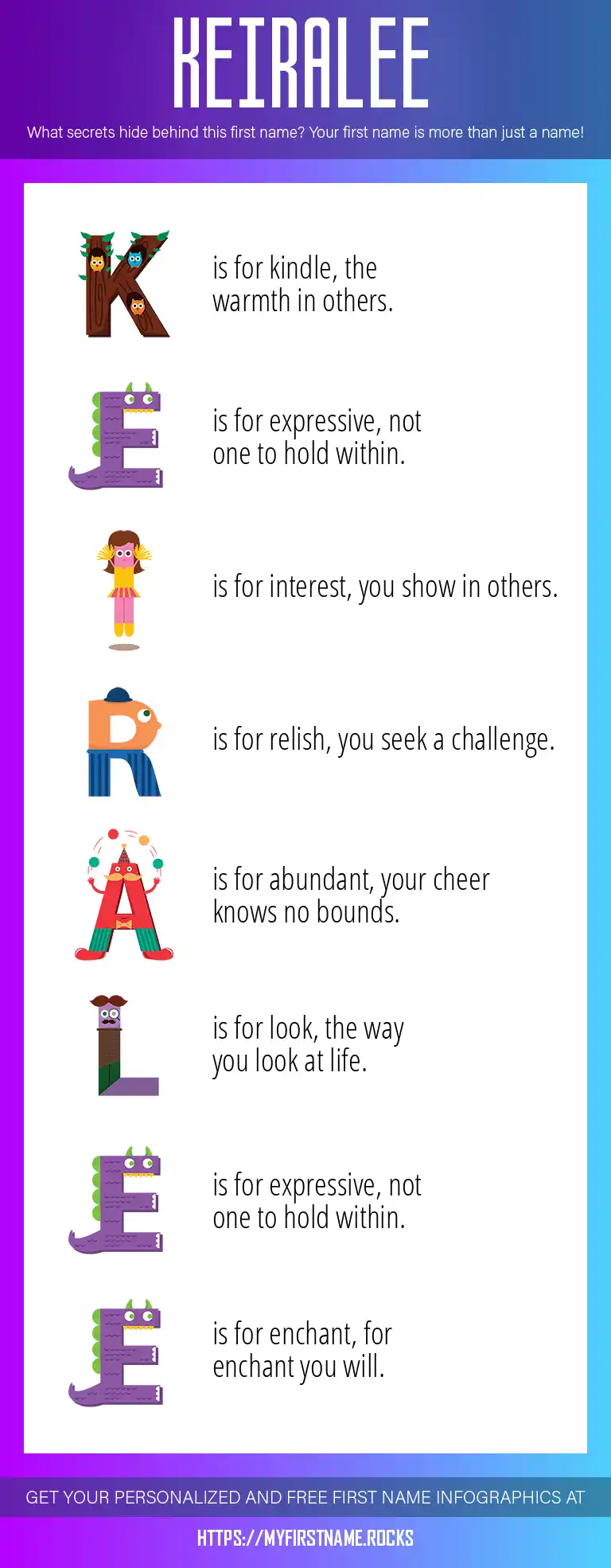 KEIRALEE

What secrets hide behind this first name? Your first name is more than just a name!

K is for kindle, the warmth in others.

E is for expressive, not one to hold within.

I is for interest, you show in others.

R is for relish, you seek a challenge.

A is for abundant, your cheer knows no bounds.

L is for look, the way you look at life.

E is for expressive, not one to hold within.

E is for enchant, for enchant you will.

GET YOUR PERSONALIZED AND FREE FIRST NAME INFOGRAPHICS AT

HTTPS://MYFIRSTNAME.ROCKS