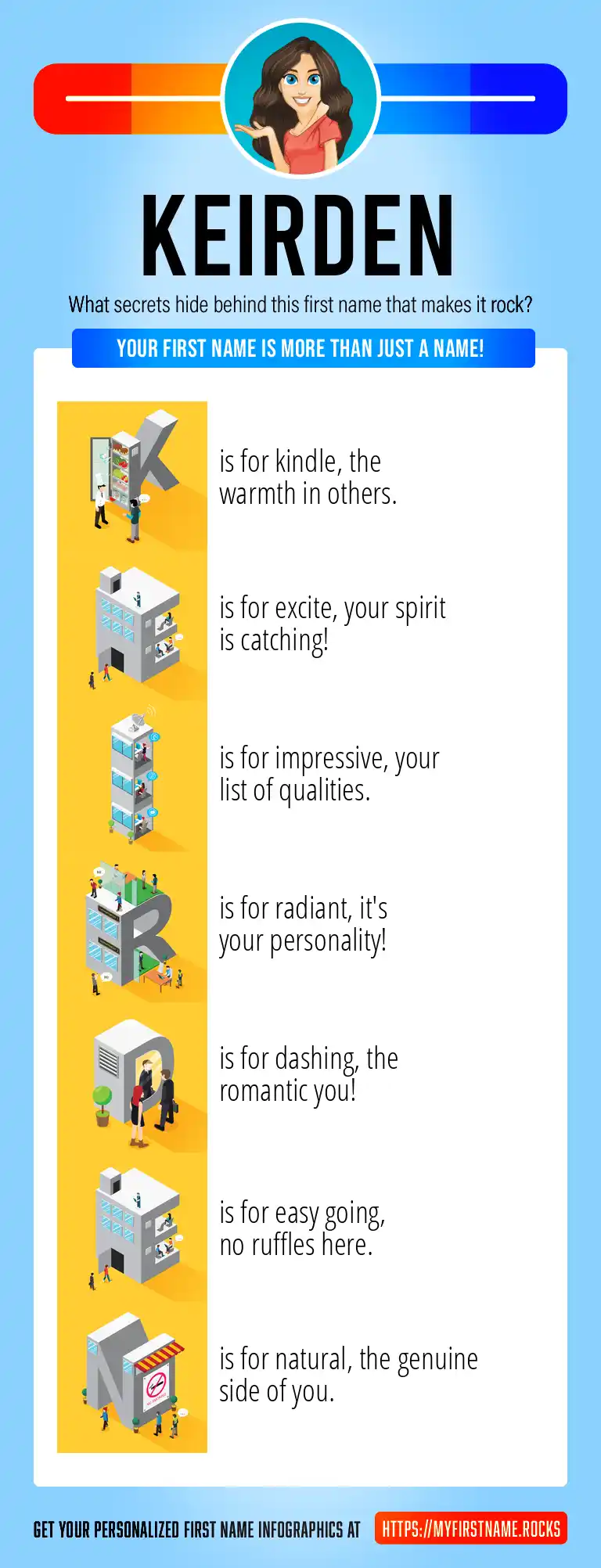 KEIRDEN

What secrets hide behind this first name that makes it rock?

YOUR FIRST NAME IS MORE THAN JUST A NAME!

K is for kindle, the warmth in others.

E is for excite, your spirit is catching!

I is for impressive, your list of qualities.

R is for radiant, it's your personality!

D is for dashing, the romantic you!

E is for easy going, no ruffles here.

N is for natural, the genuine side of you.

GET YOUR PERSONALIZED FIRST NAME INFOGRAPHICS AT HTTPS://MYFIRSTNAME.ROCKS