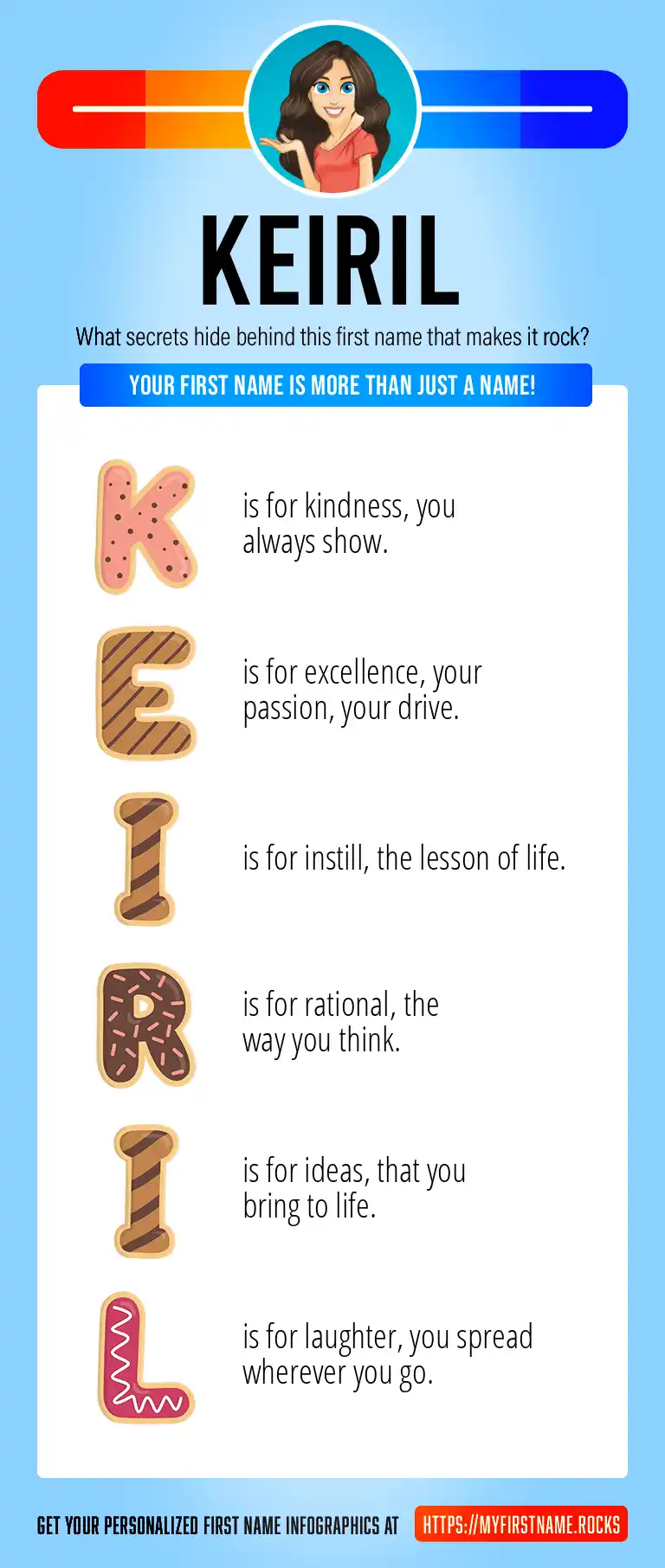 KEIRIL

What secrets hide behind this first name that makes it rock?

YOUR FIRST NAME IS MORE THAN JUST A NAME!

K is for kindness, you always show.

E is for excellence, your passion, your drive.

I is for instill, the lesson of life.

R is for rational, the way you think.

I is for ideas, that you bring to life.

L is for laughter, you spread wherever you go.

GET YOUR PERSONALIZED FIRST NAME INFOGRAPHICS AT HTTPS://MYFIRSTNAME.ROCKS