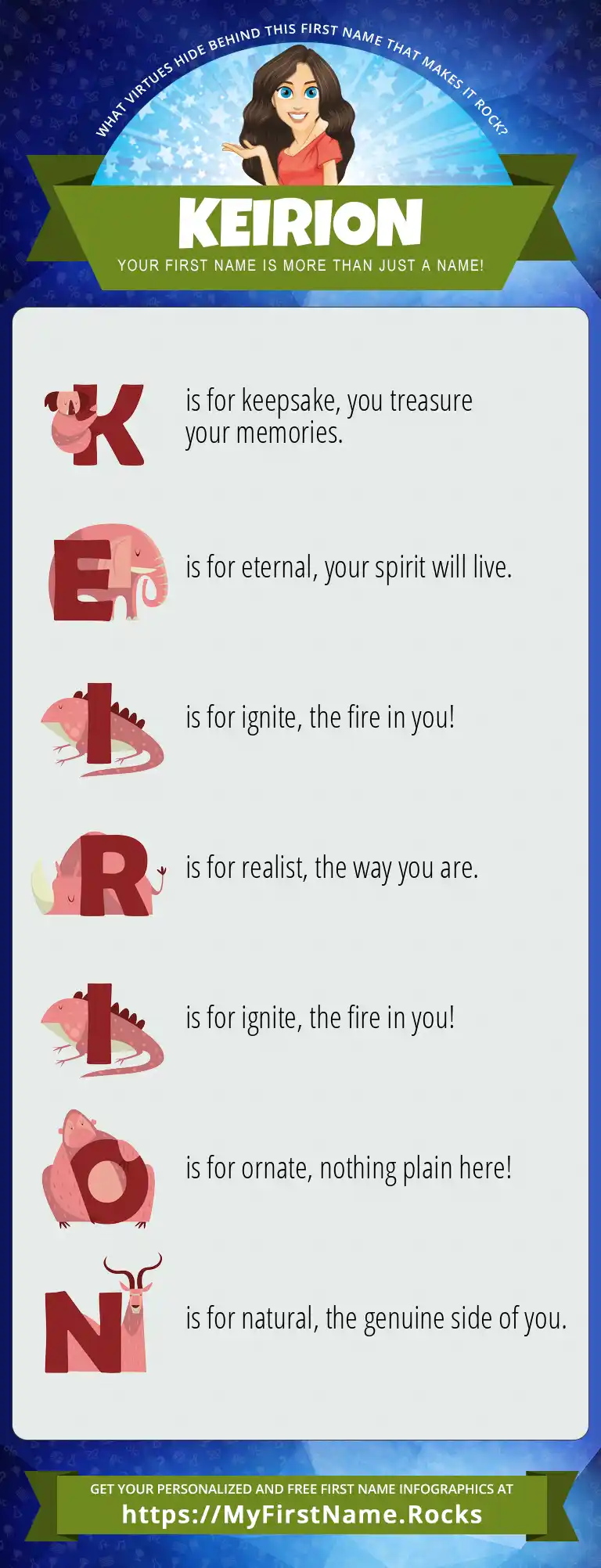 WHAT VIRTUES HIDE BEHIND THIS FIRST NAME THAT MAKES IT ROCK?

KEIRION

YOUR FIRST NAME IS MORE THAN JUST A NAME!

K is for keepsake, you treasure your memories.

E is for eternal, your spirit will live.

I is for ignite, the fire in you!

R is for realist, the way you are.

I is for ignite, the fire in you!

O is for ornate, nothing plain here!

N is for natural, the genuine side of you.

GET YOUR PERSONALIZED AND FREE FIRST NAME INFOGRAPHICS AT

https://MyFirstName.Rocks