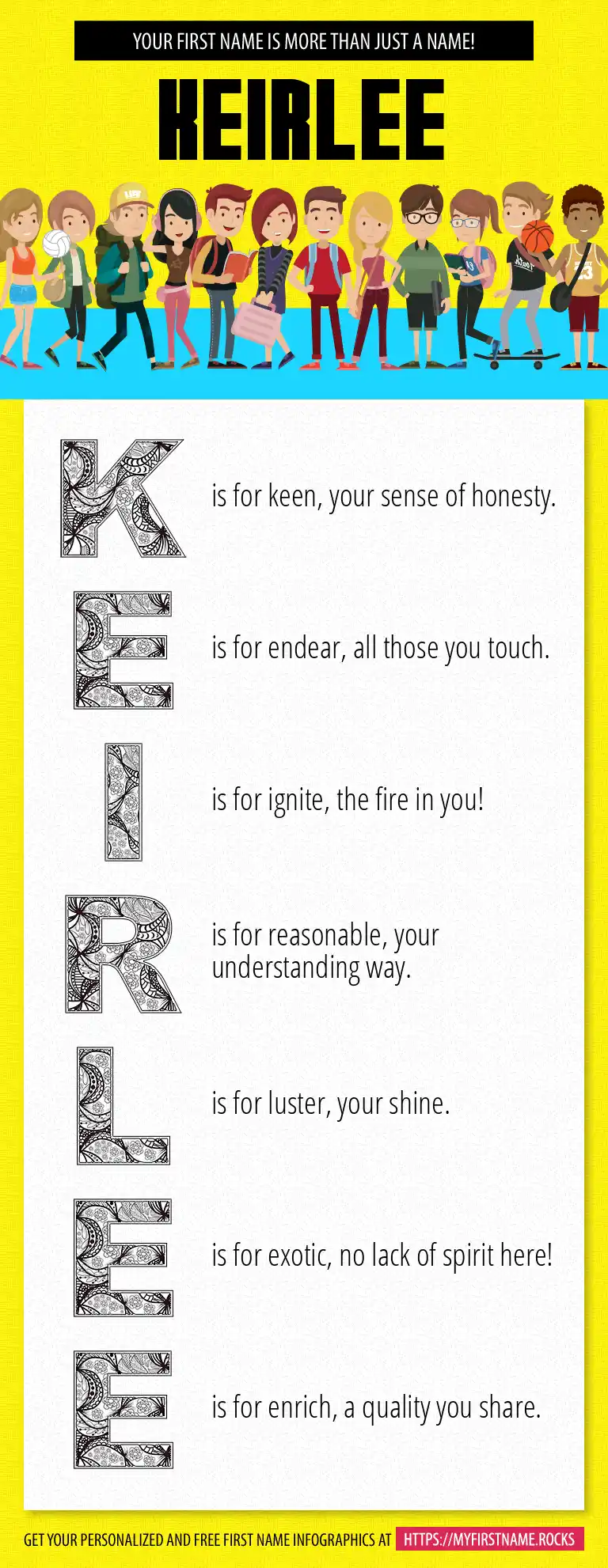 YOUR FIRST NAME IS MORE THAN JUST A NAME!

KEIRLEE

K is for keen, your sense of honesty.

E is for endear, all those you touch.

I is for ignite, the fire in you!

R is for reasonable, your understanding way.

L is for luster, your shine.

E is for exotic, no lack of spirit here!

E is for enrich, a quality you share.

GET YOUR PERSONALIZED AND FREE FIRST NAME INFOGRAPHICS AT HTTPS://MYFIRSTNAME.ROCKS