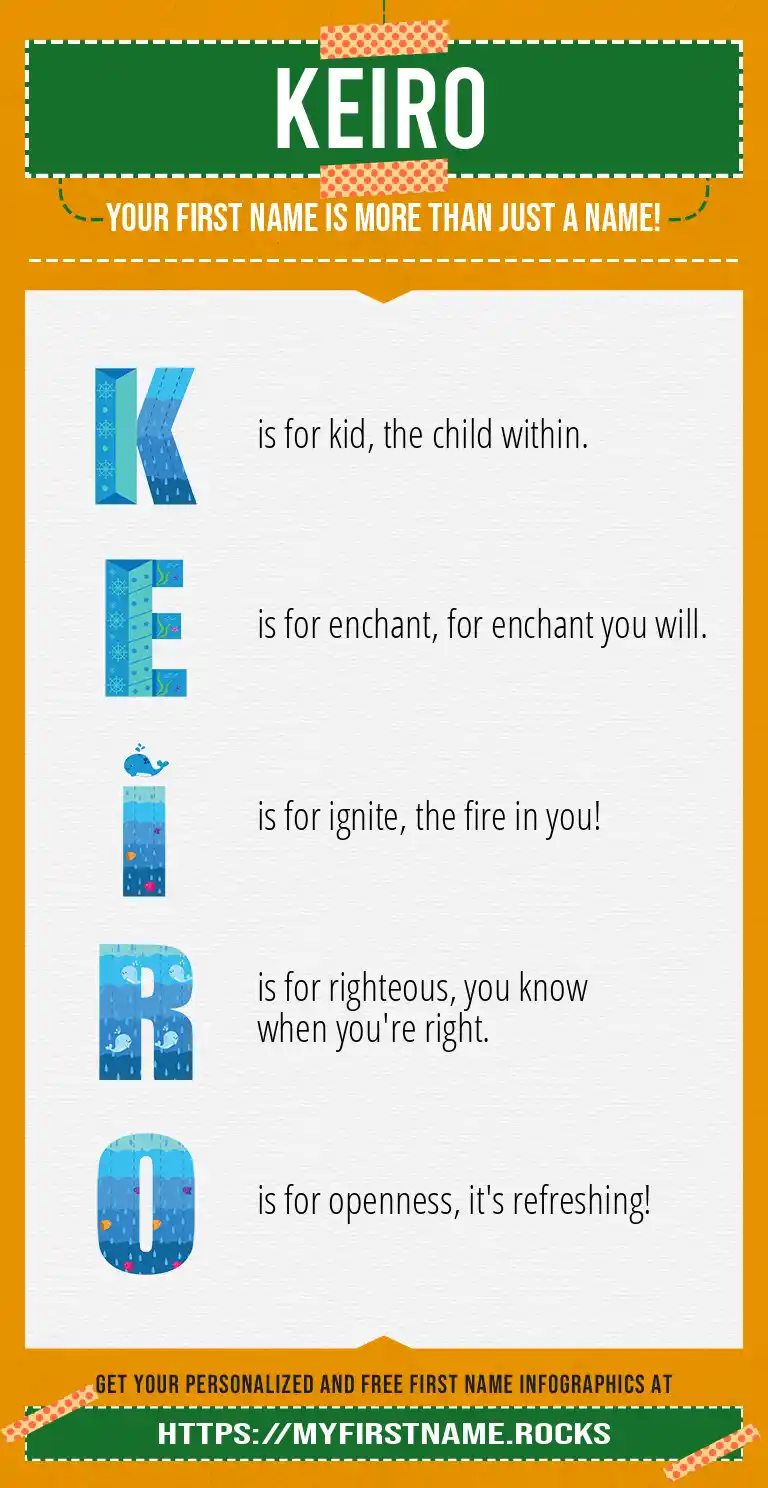 KEIRO

YOUR FIRST NAME IS MORE THAN JUST A NAME!

K is for kid, the child within.

E is for enchant, for enchant you will.

I is for ignite, the fire in you!

R is for righteous, you know when you're right.

O is for openness, it's refreshing!

GET YOUR PERSONALIZED AND FREE FIRST NAME INFOGRAPHICS AT

HTTPS://MYFIRSTNAME.ROCKS