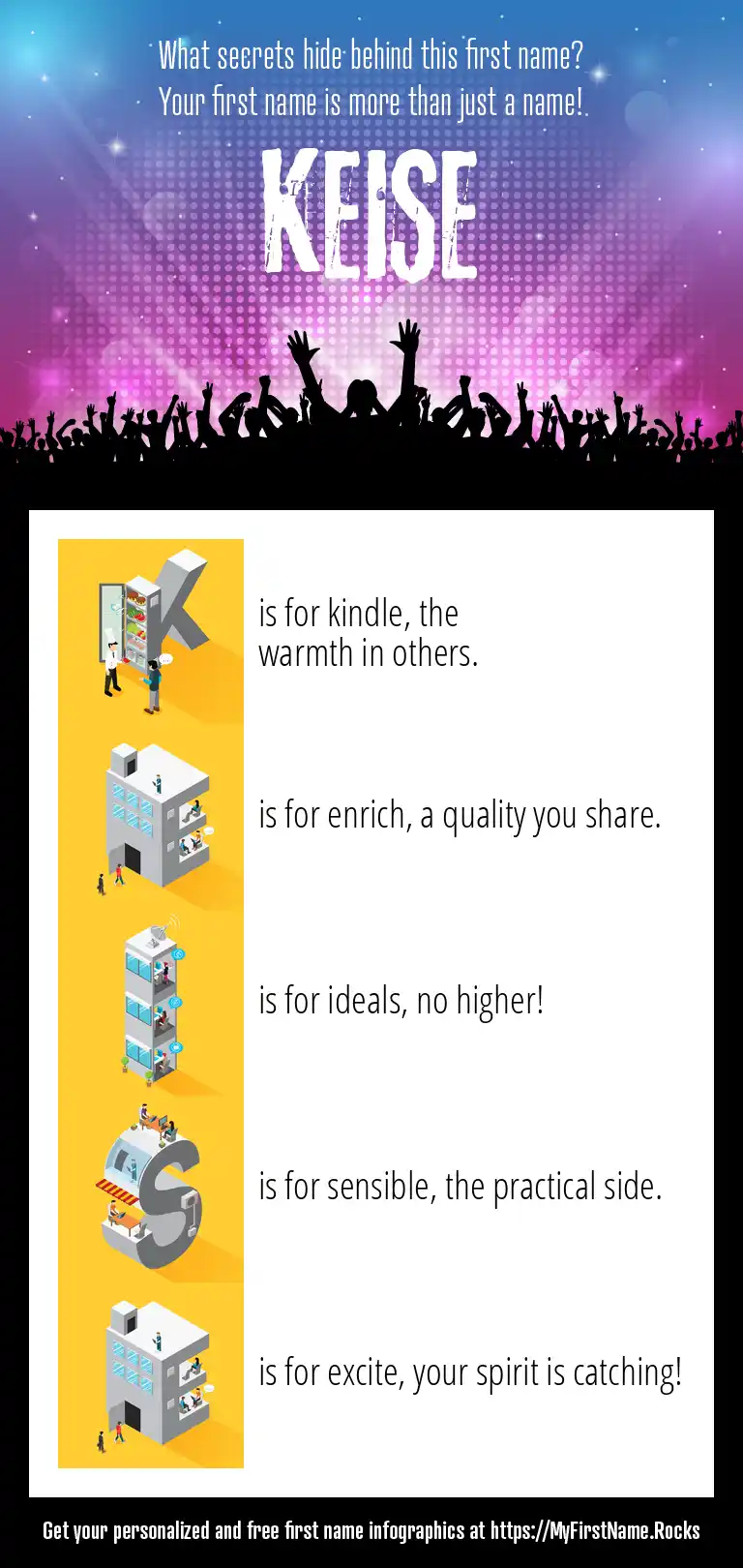 What secrets hide behind this first name?
Your first name is more than just a name!

KEISE

K is for kindle, the warmth in others.

E is for enrich, a quality you share.

I is for ideals, no higher!

S is for sensible, the practical side.

E is for excite, your spirit is catching!

Get your personalized and free first name infographics at https://MyFirstName.Rocks